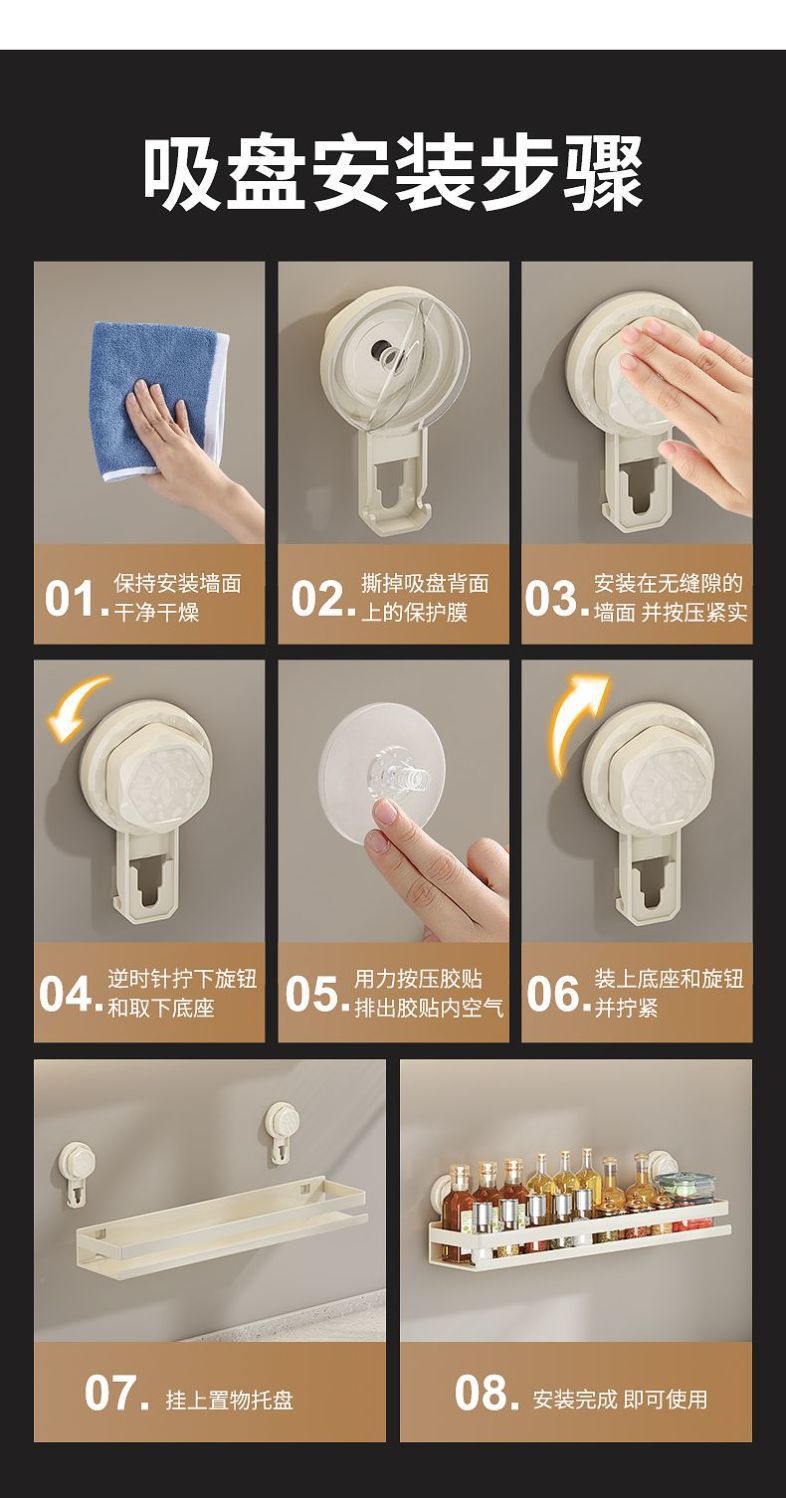 吸盘安装步骤

01. 保持安装墙面干净干燥

02. 撕掉吸盘背面上的保护膜

03. 安装在无缝隙的墙面 并按压紧实

04. 逆时针拧下旋钮和取下底座

05. 用力按压胶贴排出胶贴内空气

06. 装上底座和旋钮并拧紧

07. 挂上置物托盘

08. 安装完成 即可使用