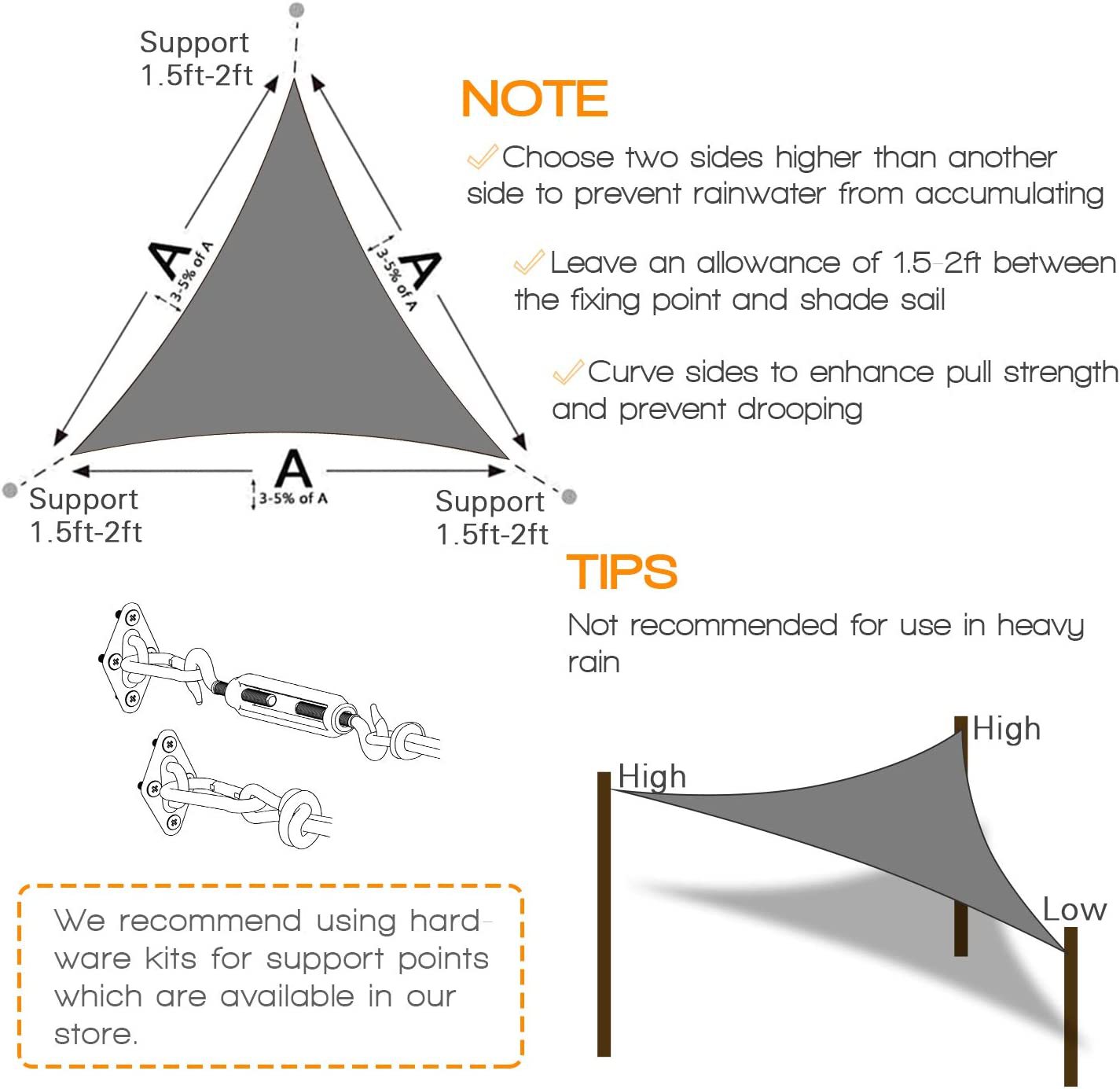 Support
1.5ft-2ft

A
3-5% of A

A
3-5% of A

A
3-5% of A

Support
1.5ft-2ft

Support
1.5ft-2ft

NOTE

Choose two sides higher than another side to prevent rainwater from accumulating

Leave an allowance of 1.5-2ft between the fixing point and shade sail

Curve sides to enhance pull strength and prevent drooping

TIPS

Not recommended for use in heavy rain

High

High

Low

We recommend using hardware kits for support points which are available in our store.