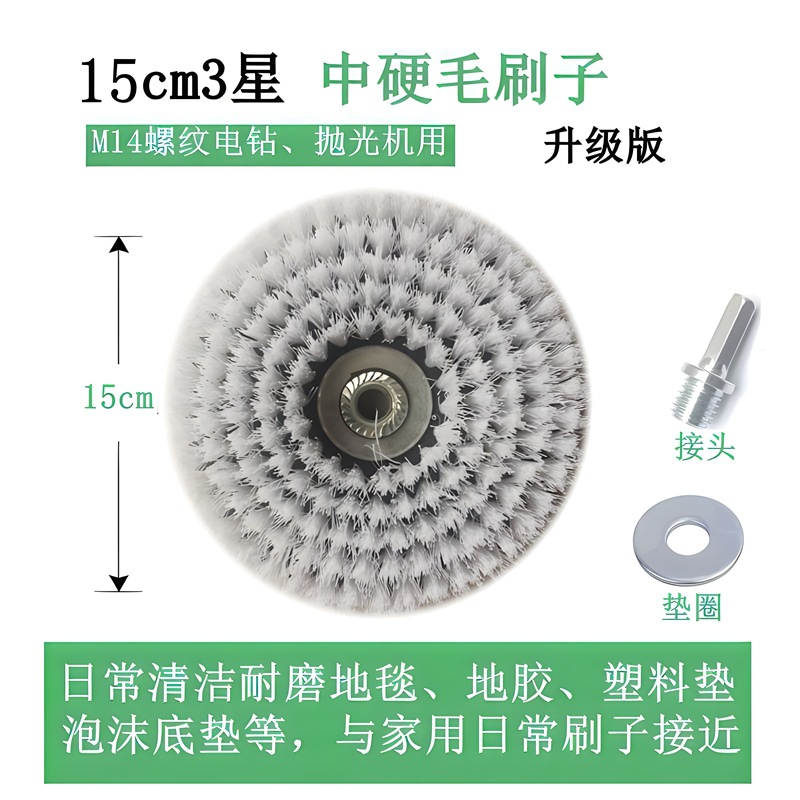 15cm3星 中硬毛刷子

M14螺纹电钻、抛光机用

升级版

15cm

接头

垫圈

日常清洁耐磨地毯、地胶、塑料垫泡沫底垫等，与家用日常刷子接近