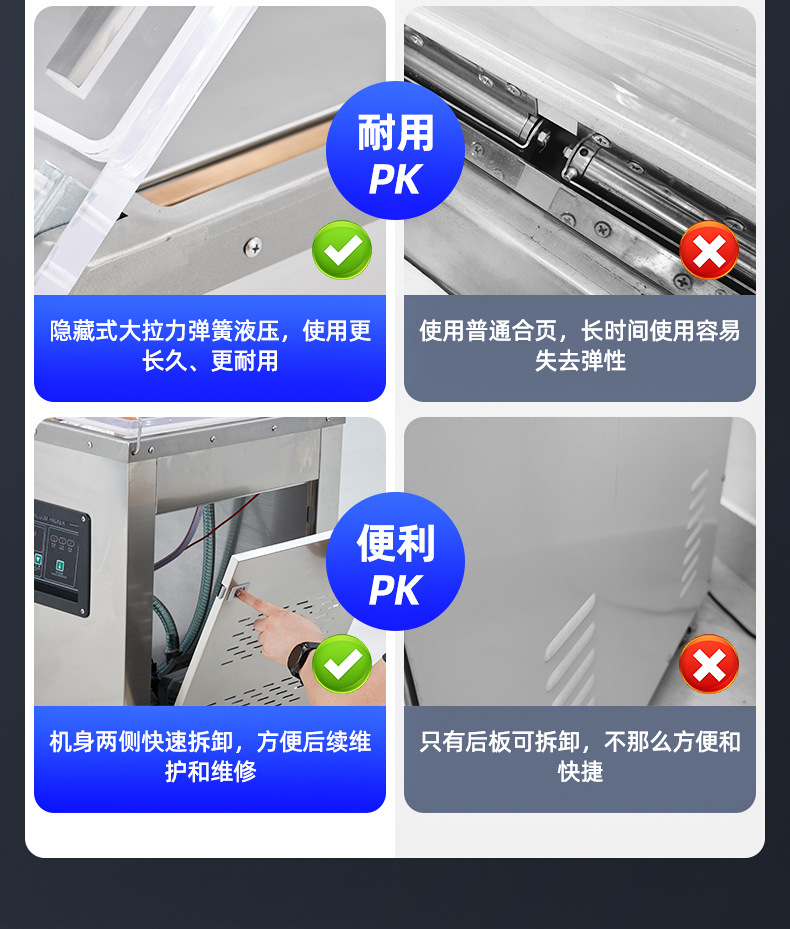 耐用
PK

隐藏式大拉力弹簧液压，使用更长久、更耐用

使用普通合页，长时间使用容易失去弹性

便利
PK

机身两侧快速拆卸，方便后续维护和维修

只有后板可拆卸，不那么方便和快捷