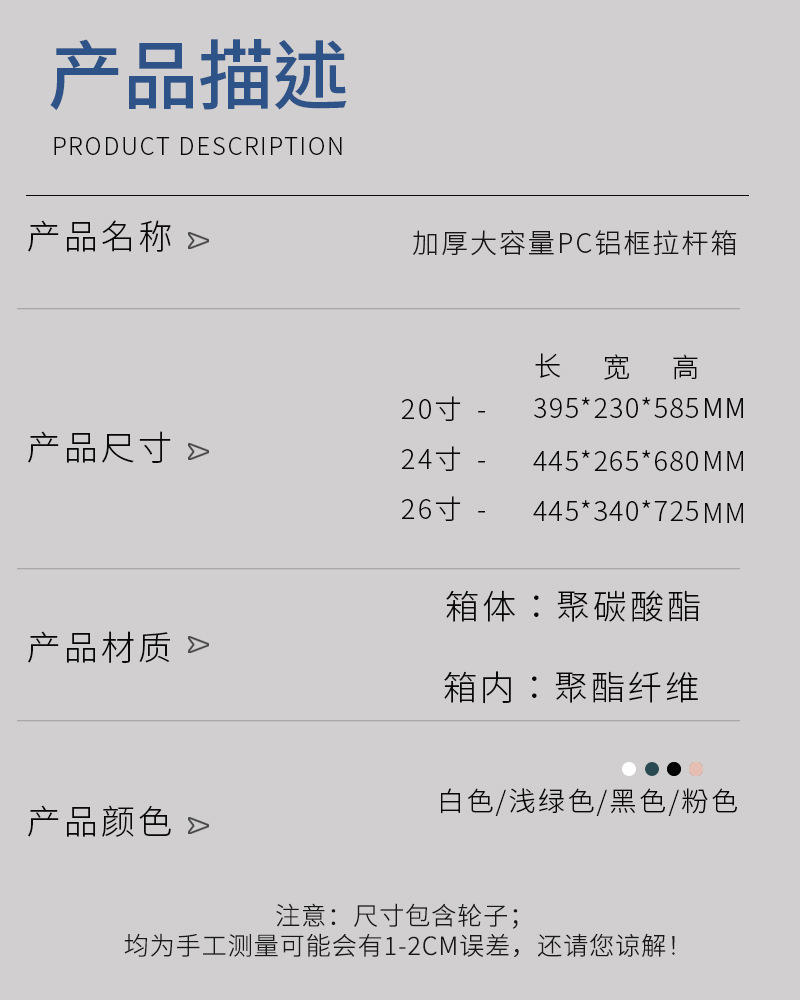 产品描述
PRODUCT DESCRIPTION

产品名称 ⋗
加厚大容量PC铝框拉杆箱

产品尺寸 ⋗
长 宽 高
20寸 - 395*230*585MM
24寸 - 445*265*680MM
26寸 - 445*340*725MM

产品材质 ⋗
箱体：聚碳酸酯
箱内：聚酯纤维

产品颜色 ⋗
白色/浅绿色/黑色/粉色

注意：尺寸包含轮子；
均为手工测量可能会有1-2CM误差，还请您谅解！