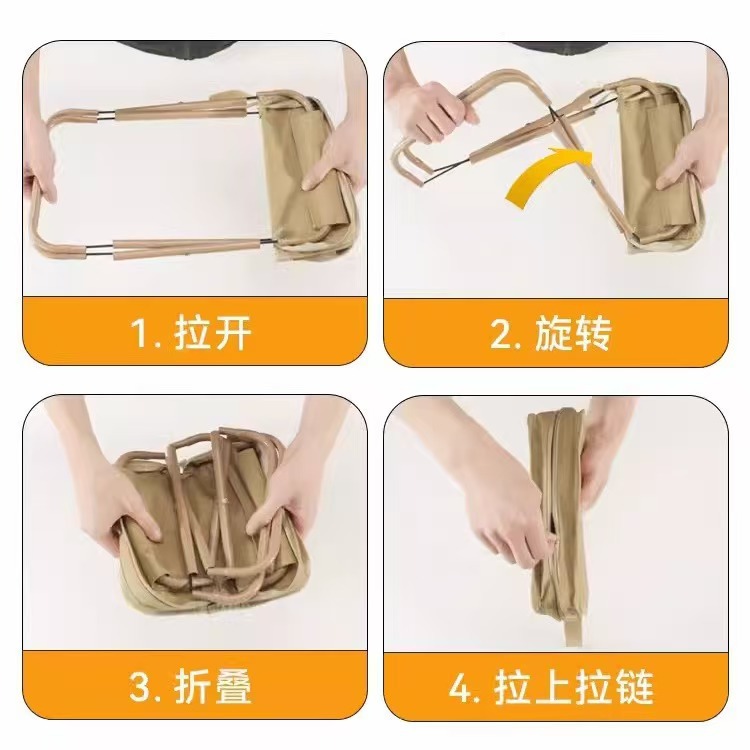 1. 拉开

2. 旋转

3. 折叠

4. 拉上拉链