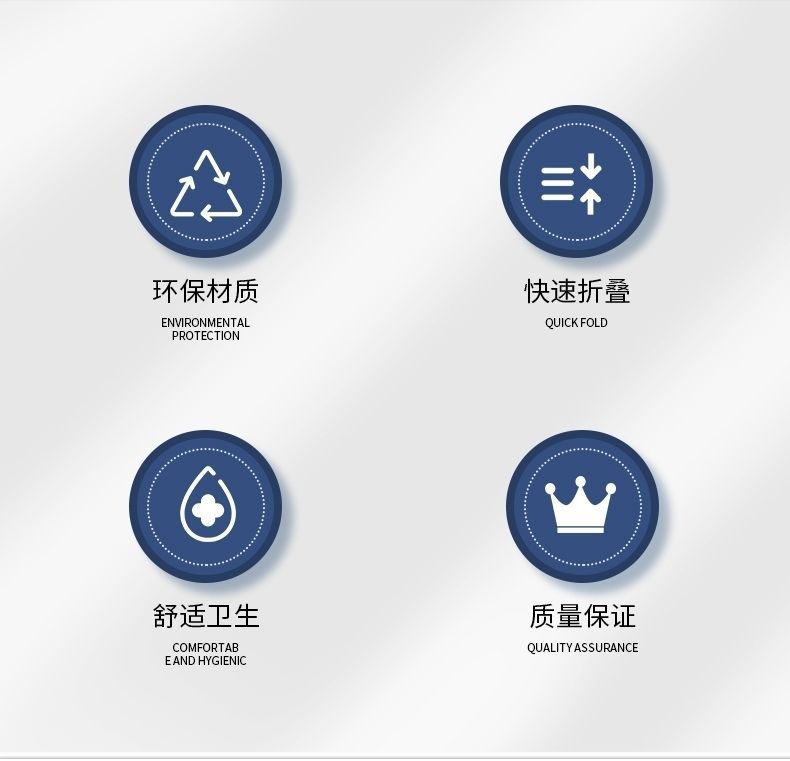 环保材质
ENVIRONMENTAL
PROTECTION

快速折叠
QUICK FOLD

舒适卫生
COMFORTAB
E AND HYGIENIC

质量保证
QUALITY ASSURANCE