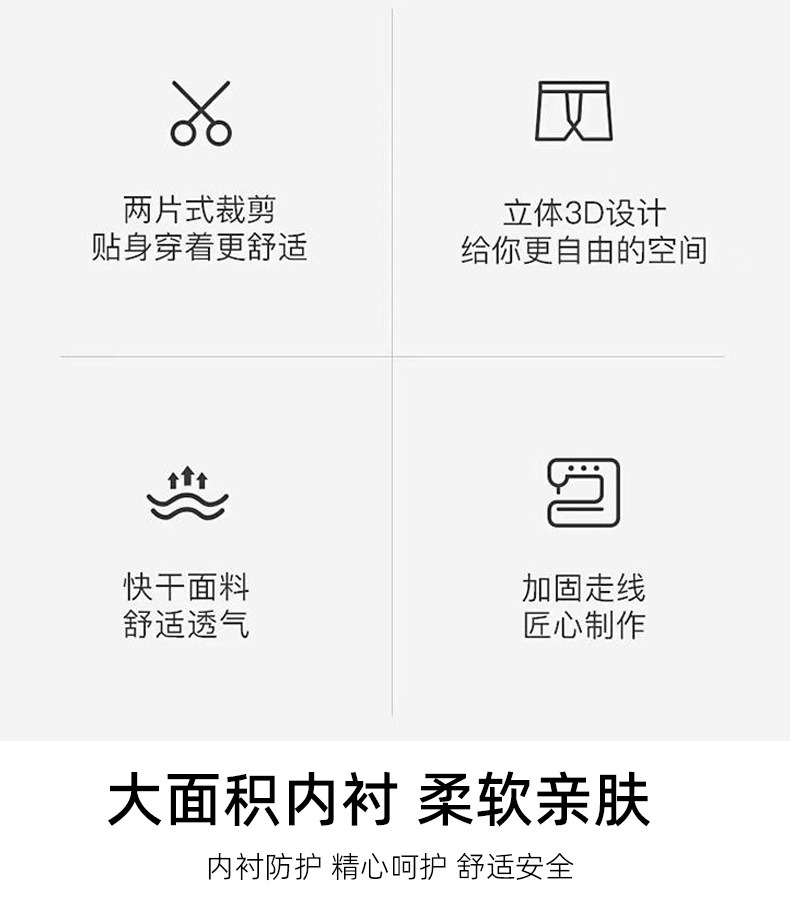 两片式裁剪
贴身穿着更舒适

立体3D设计
给你更自由的空间

快干面料
舒适透气

加固走线
匠心制作

大面积内衬 柔软亲肤

内衬防护 精心呵护 舒适安全