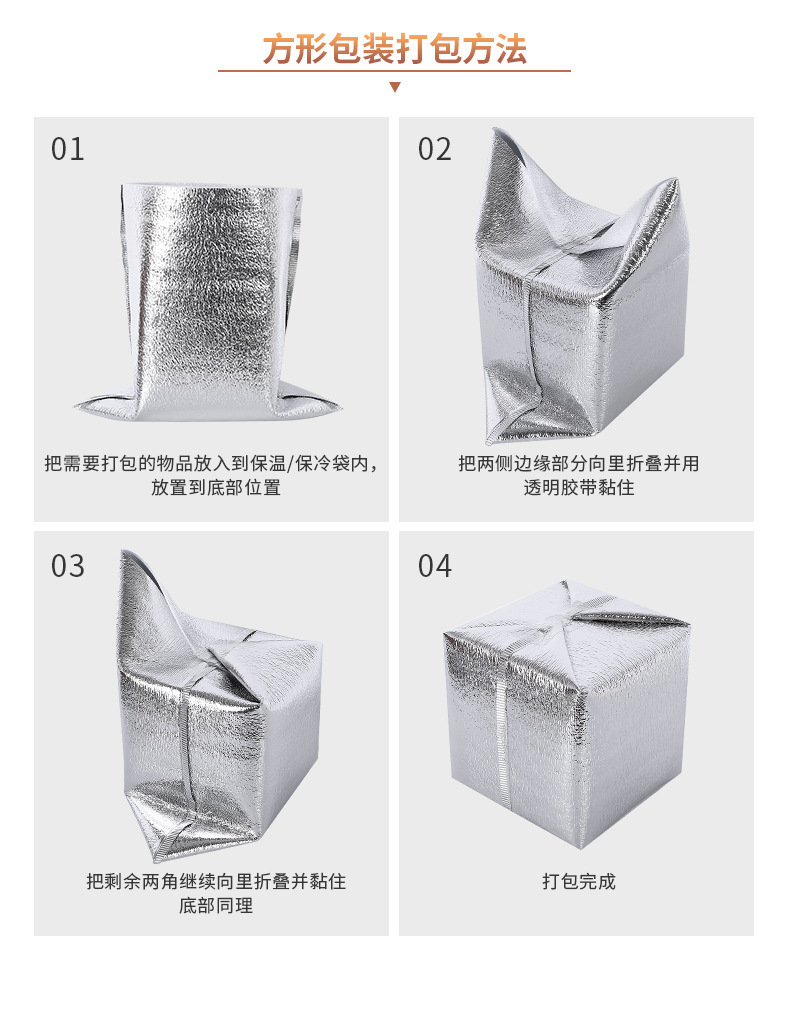 方形包装打包方法

01

把需要打包的物品放入到保温/保冷袋内，放置到底部位置

02

把两侧边缘部分向里折叠并用透明胶带黏住

03

把剩余两角继续向里折叠并黏住底部同理

04

打包完成