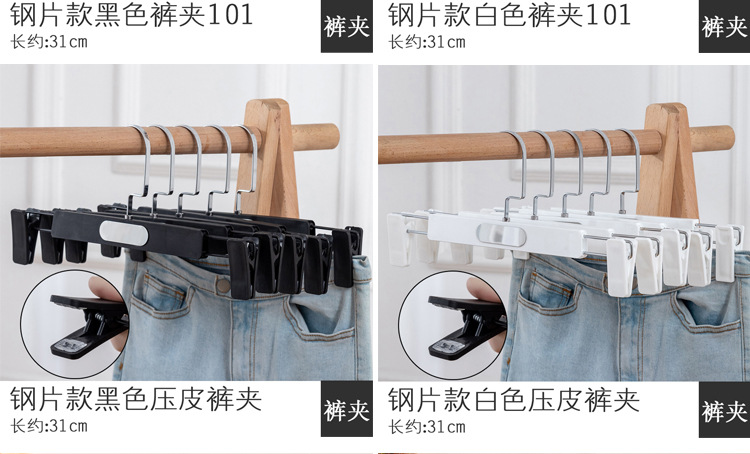 钢片款黑色裤夹101
长约:31cm
裤夹

钢片款白色裤夹101
长约:31cm
裤夹

钢片款黑色压皮裤夹
长约:31cm
裤夹

钢片款白色压皮裤夹
长约:31cm
裤夹