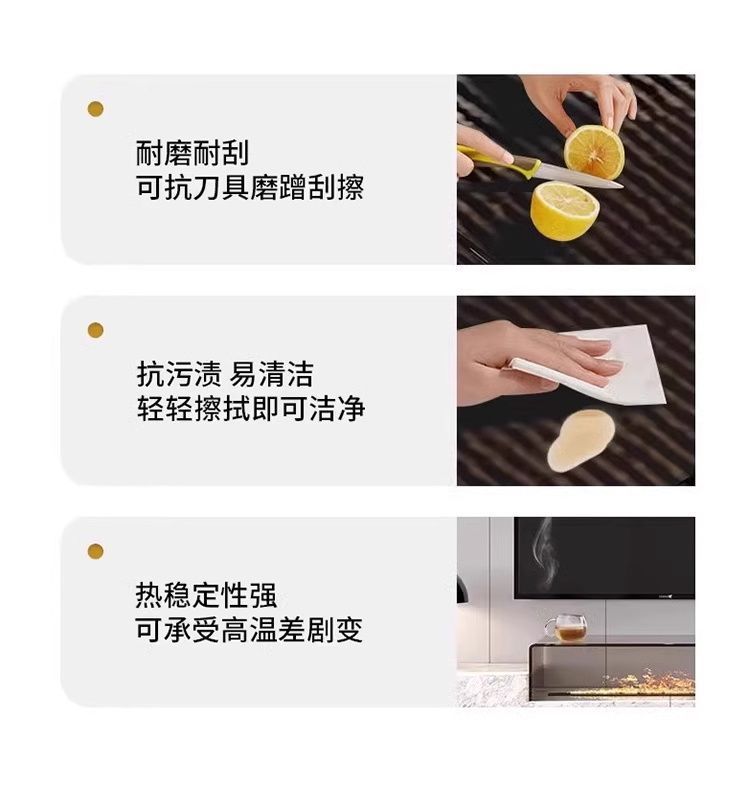 耐磨耐刮
可抗刀具磨蹭刮擦

抗污渍 易清洁
轻轻擦拭即可洁净

热稳定性强
可承受高温差剧变