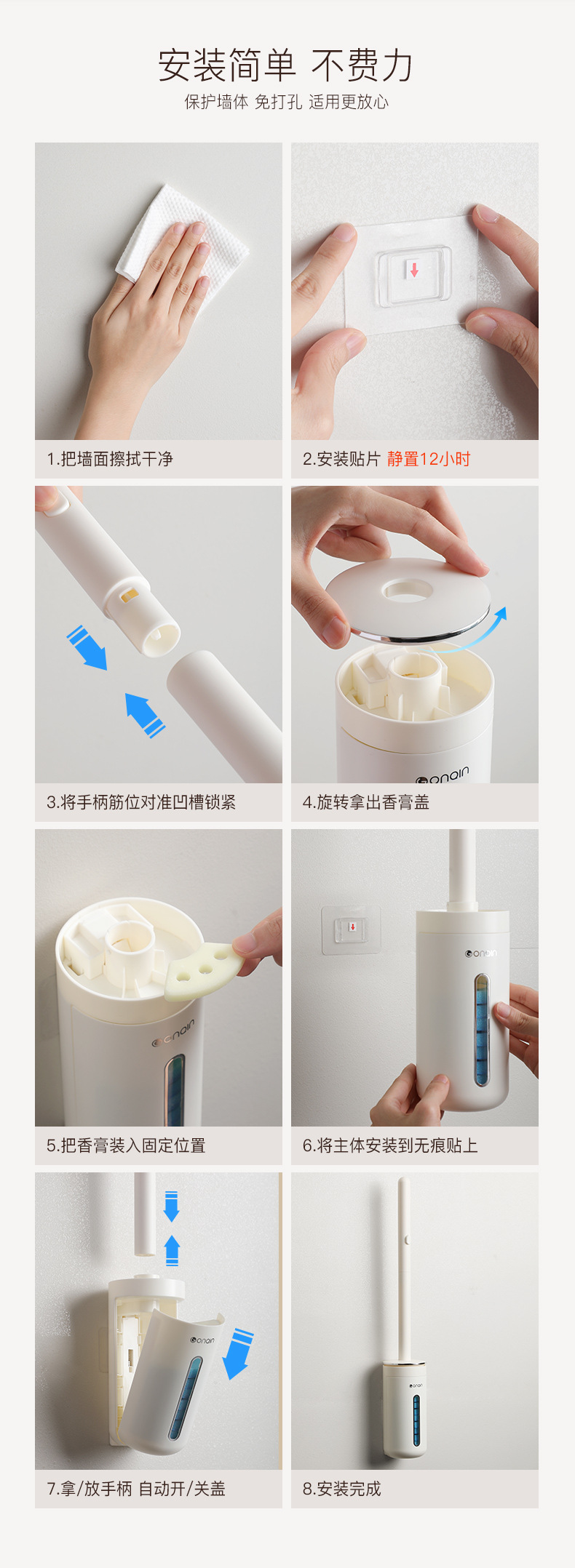 安装简单 不费力

保护墙体 免打孔 适用更放心

1.把墙面擦拭干净

2.安装贴片 静置12小时

3.将手柄筋位对准凹槽锁紧

onoin

4.旋转拿出香膏盖

onoin

5.把香膏装入固定位置

onoin

6.将主体安装到无痕贴上

onoin

7.拿/放手柄 自动开/关盖

onoin

8.安装完成