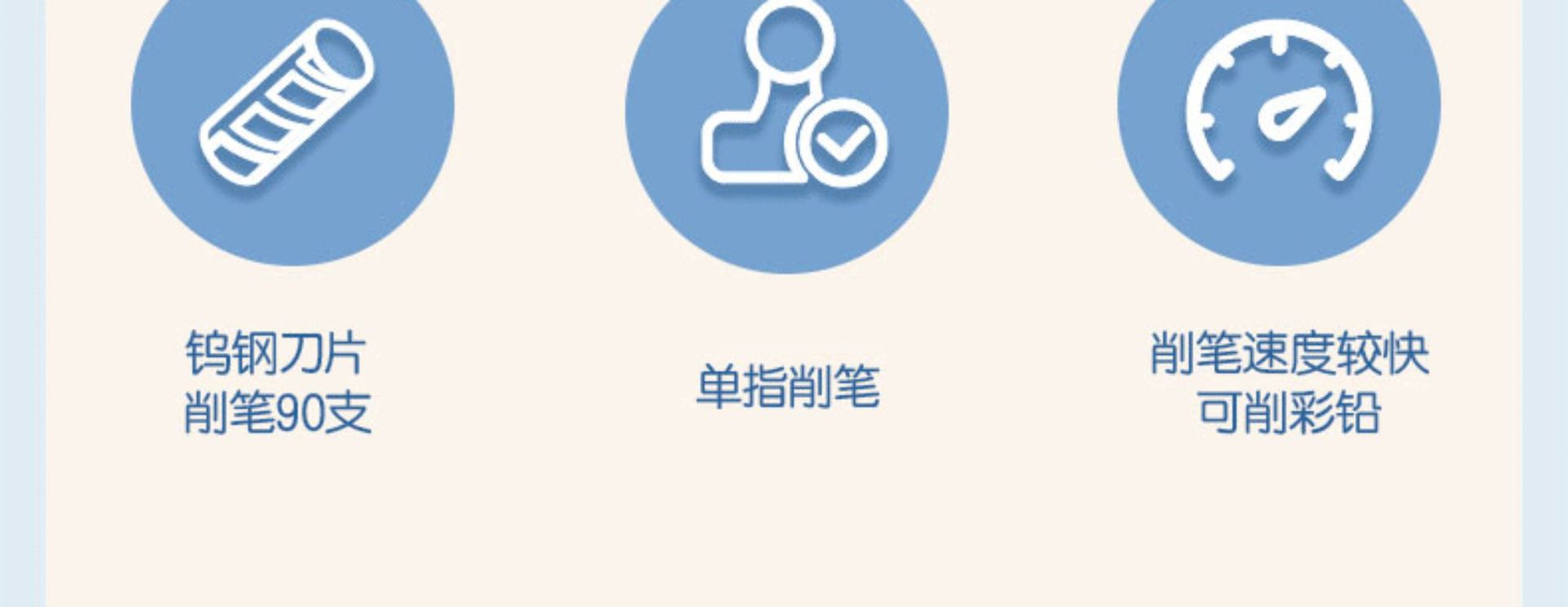 钨钢刀片
削笔90支

单指削笔

削笔速度较快
可削彩铅