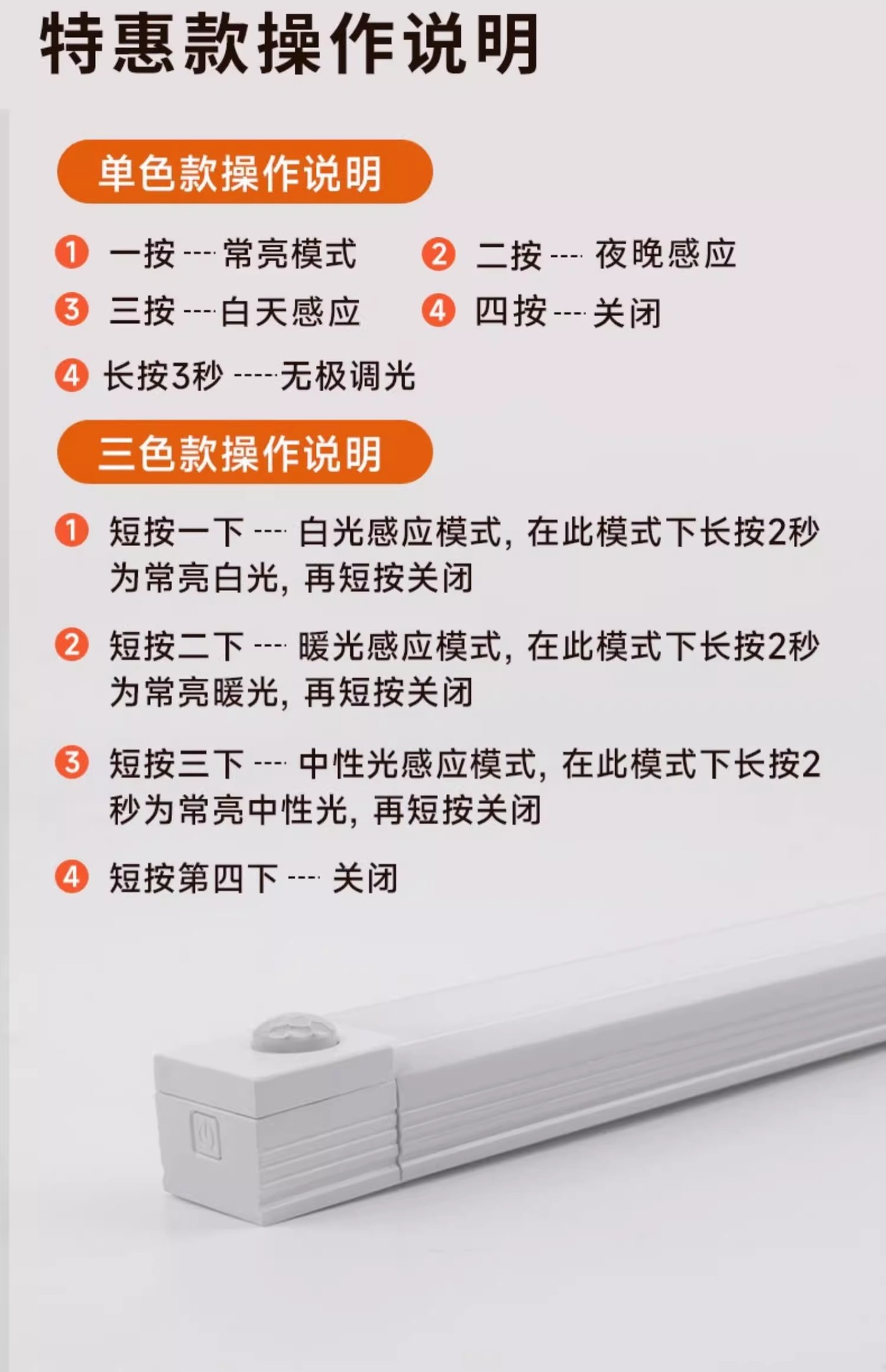 特惠款操作说明

单色款操作说明

1 一按 ---- 常亮模式
2 二按 ---- 夜晚感应
3 三按 ---- 白天感应
4 四按 ---- 关闭
4 长按3秒 ----- 无极调光

三色款操作说明

1 短按一下 ---- 白光感应模式，在此模式下长按2秒为常亮白光，再短按关闭

2 短按二下 ---- 暖光感应模式，在此模式下长按2秒为常亮暖光，再短按关闭

3 短按三下 ---- 中性光感应模式，在此模式下长按2秒为常亮中性光，再短按关闭

4 短按第四下 ---- 关闭