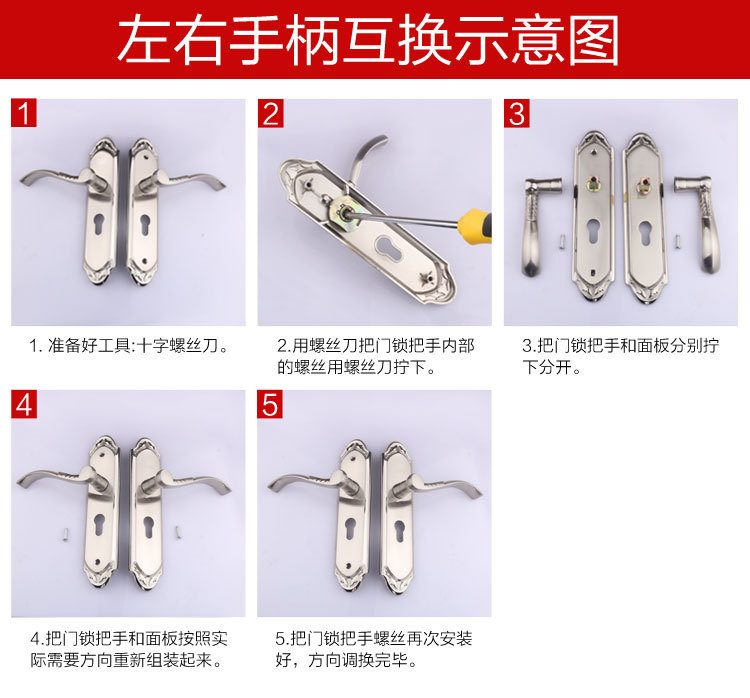 左右手柄互换示意图

1

1. 准备好工具:十字螺丝刀。

2

2.用螺丝刀把门锁把手内部的螺丝用螺丝刀拧下。

3

3.把门锁把手和面板分别拧下分开。

4

4.把门锁把手和面板按照实际需要方向重新组装起来。

5

5.把门锁把手螺丝再次安装好，方向调换完毕。