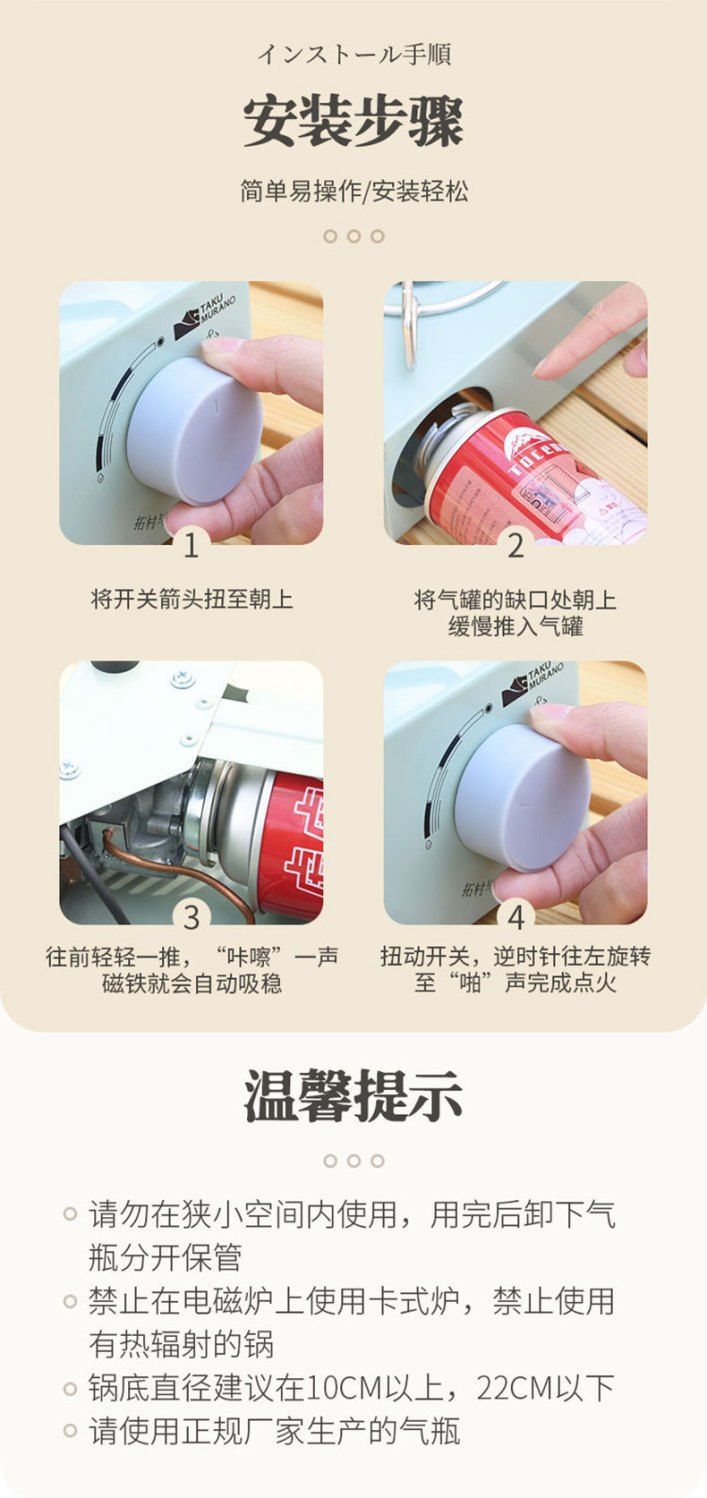 インストール手順

安装步骤

简单易操作/安装轻松

TAKU MURANO

拓村

1

将开关箭头扭至朝上

2

将气罐的缺口处朝上
缓慢推入气罐

3

往前轻轻一推，“咔嚓”一声
磁铁就会自动吸稳

TAKU MURANO

拓村

4

扭动开关，逆时针往左旋转
至“啪”声完成点火

温馨提示

请勿在狭小空间内使用，用完后卸下气瓶分开保管

禁止在电磁炉上使用卡式炉，禁止使用有热辐射的锅

锅底直径建议在10CM以上，22CM以下

请使用正规厂家生产的气瓶