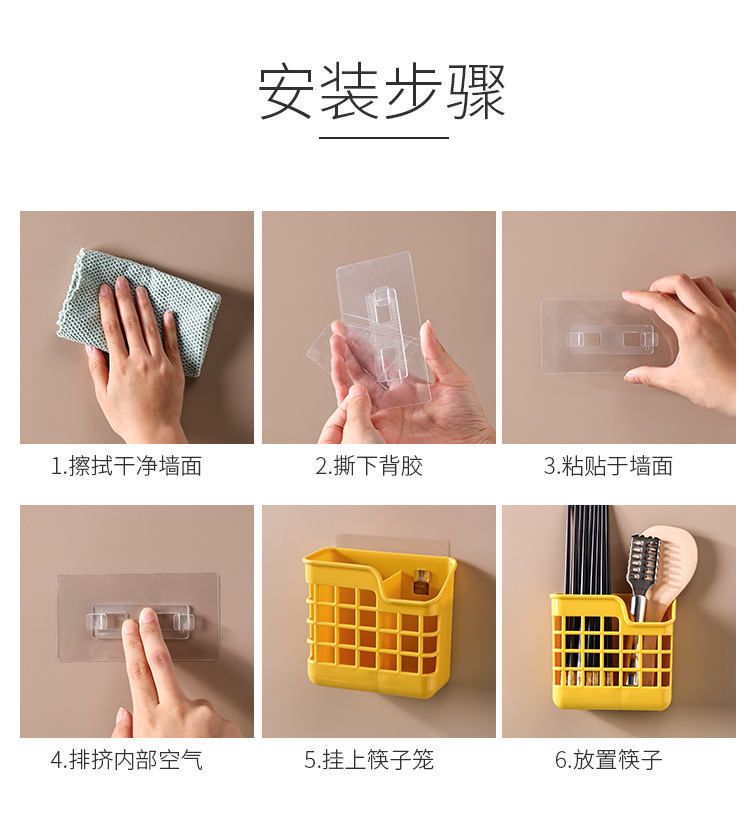 安装步骤

1.擦拭干净墙面

2.撕下背胶

3.粘贴于墙面

4.排挤内部空气

5.挂上筷子笼

6.放置筷子