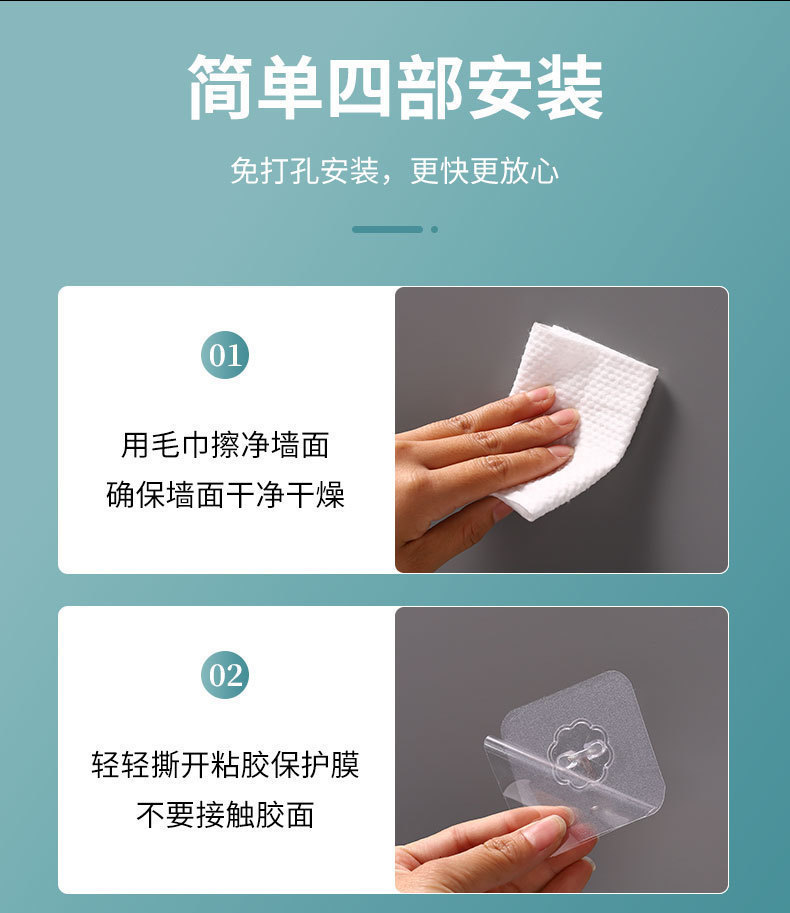 简单四部安装

免打孔安装，更快更放心

01

用毛巾擦净墙面
确保墙面干净干燥

02

轻轻撕开粘胶保护膜
不要接触胶面