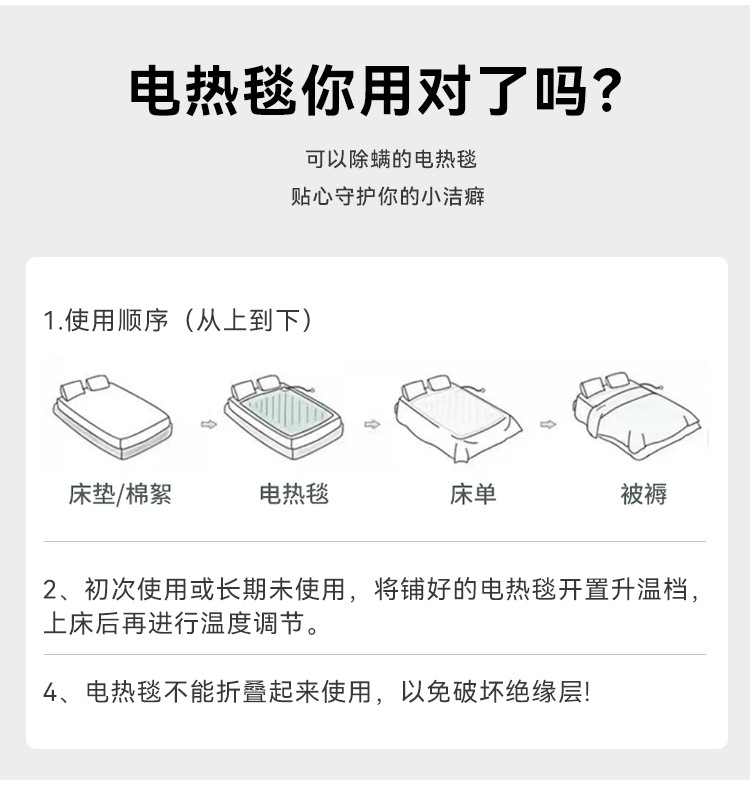 电热毯你用对了吗?

可以除螨的电热毯
贴心守护你的小洁癖

1.使用顺序（从上到下）

床垫/棉絮
电热毯
床单
被褥

2、初次使用或长期未使用，将铺好的电热毯开置升温档，上床后再进行温度调节。

4、电热毯不能折叠起来使用，以免破坏绝缘层!