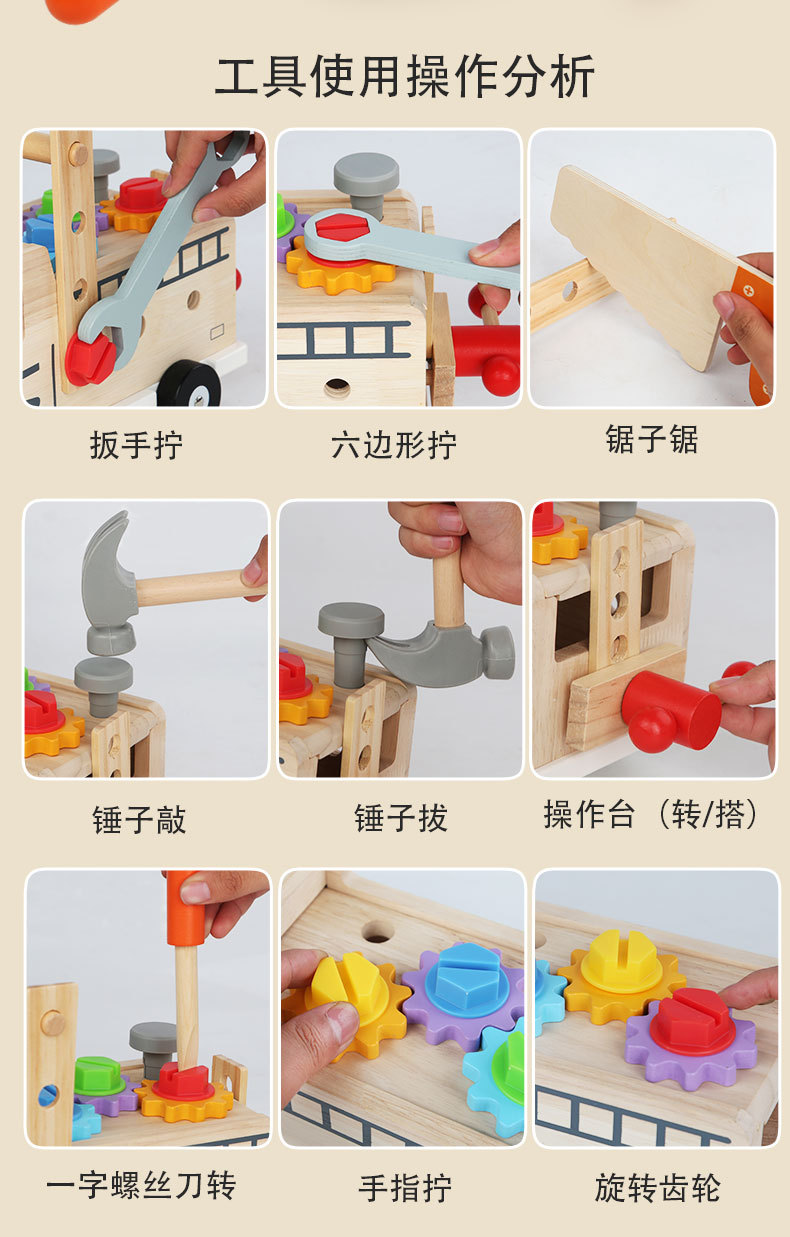 工具使用操作分析

扳手拧

六边形拧

锯子锯

锤子敲

锤子拔

操作台（转/搭）

一字螺丝刀转

手指拧

旋转齿轮