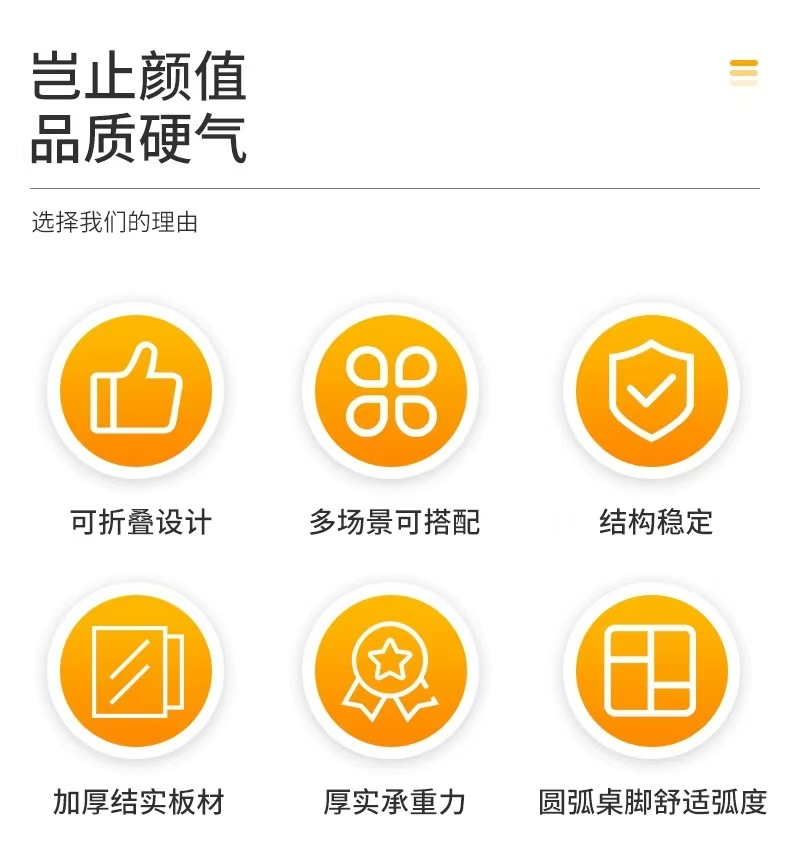 岂止颜值
品质硬气

选择我们的理由

可折叠设计

多场景可搭配

结构稳定

加厚结实板材

厚实承重力

圆弧桌脚舒适弧度