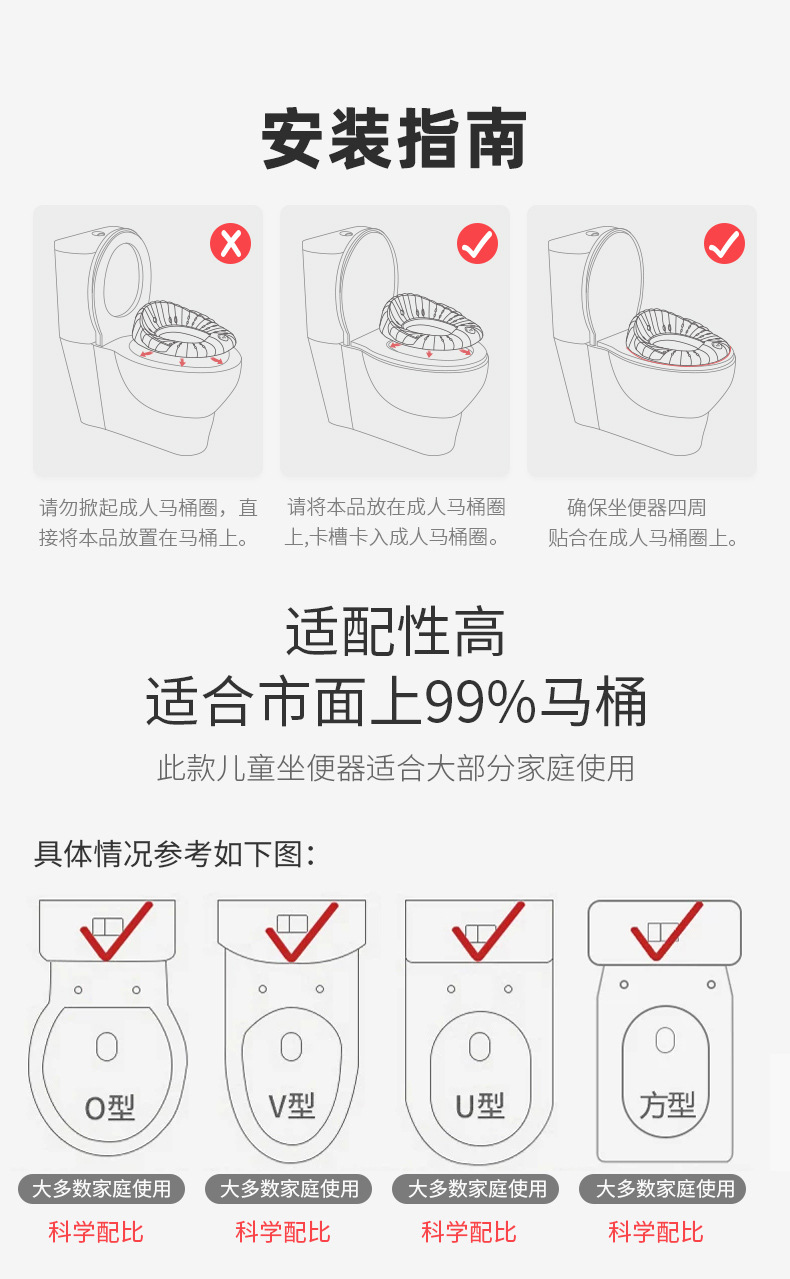 安装指南

请勿掀起成人马桶圈，直接将本品放置在马桶上。

请将本品放在成人马桶圈上,卡槽卡入成人马桶圈。

确保坐便器四周贴合在成人马桶圈上。

适配性高
适合市面上99%马桶

此款儿童坐便器适合大部分家庭使用

具体情况参考如下图：

O型
大多数家庭使用
科学配比

V型
大多数家庭使用
科学配比

U型
大多数家庭使用
科学配比

方型
大多数家庭使用
科学配比