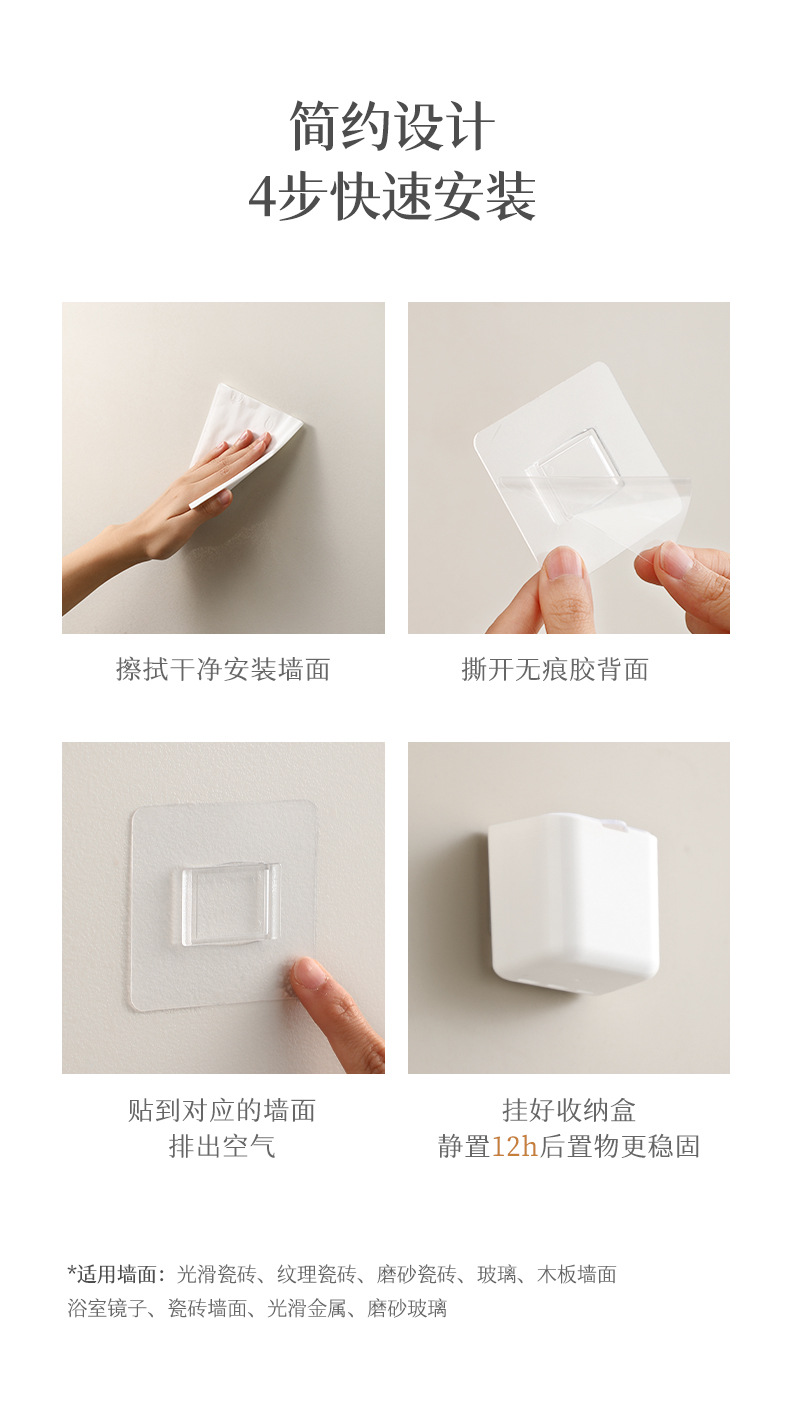 简约设计
4步快速安装

擦拭干净安装墙面

撕开无痕胶背面

贴到对应的墙面
排出空气

挂好收纳盒
静置12h后置物更稳固

*适用墙面：光滑瓷砖、纹理瓷砖、磨砂瓷砖、玻璃、木板墙面
浴室镜子、瓷砖墙面、光滑金属、磨砂玻璃