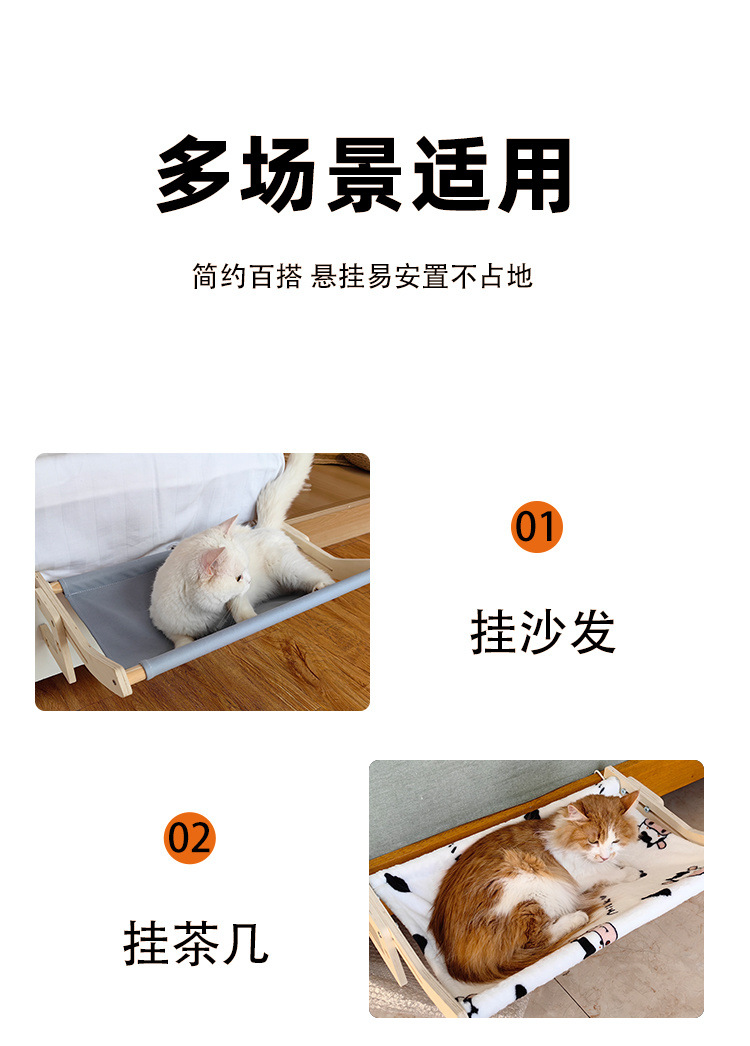 多场景适用

简约百搭 悬挂易安置不占地

01

挂沙发

02

挂茶几