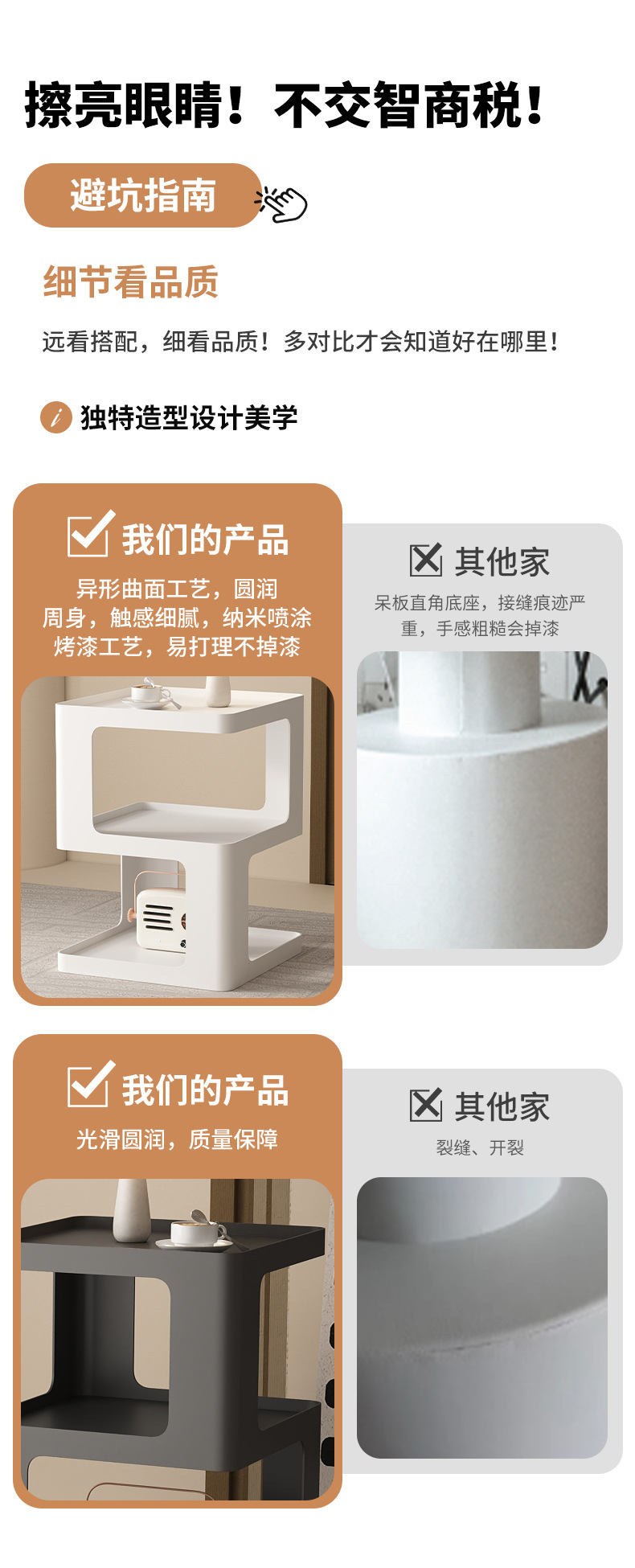 擦亮眼睛！不交智商税！

避坑指南

细节看品质

远看搭配，细看品质！多对比才会知道好在哪里！

独特造型设计美学

我们的产品

异形曲面工艺，圆润周身，触感细腻，纳米喷涂烤漆工艺，易打理不掉漆

其他家

呆板直角底座，接缝痕迹严重，手感粗糙会掉漆

我们的产品

光滑圆润，质量保障

其他家

裂缝、开裂