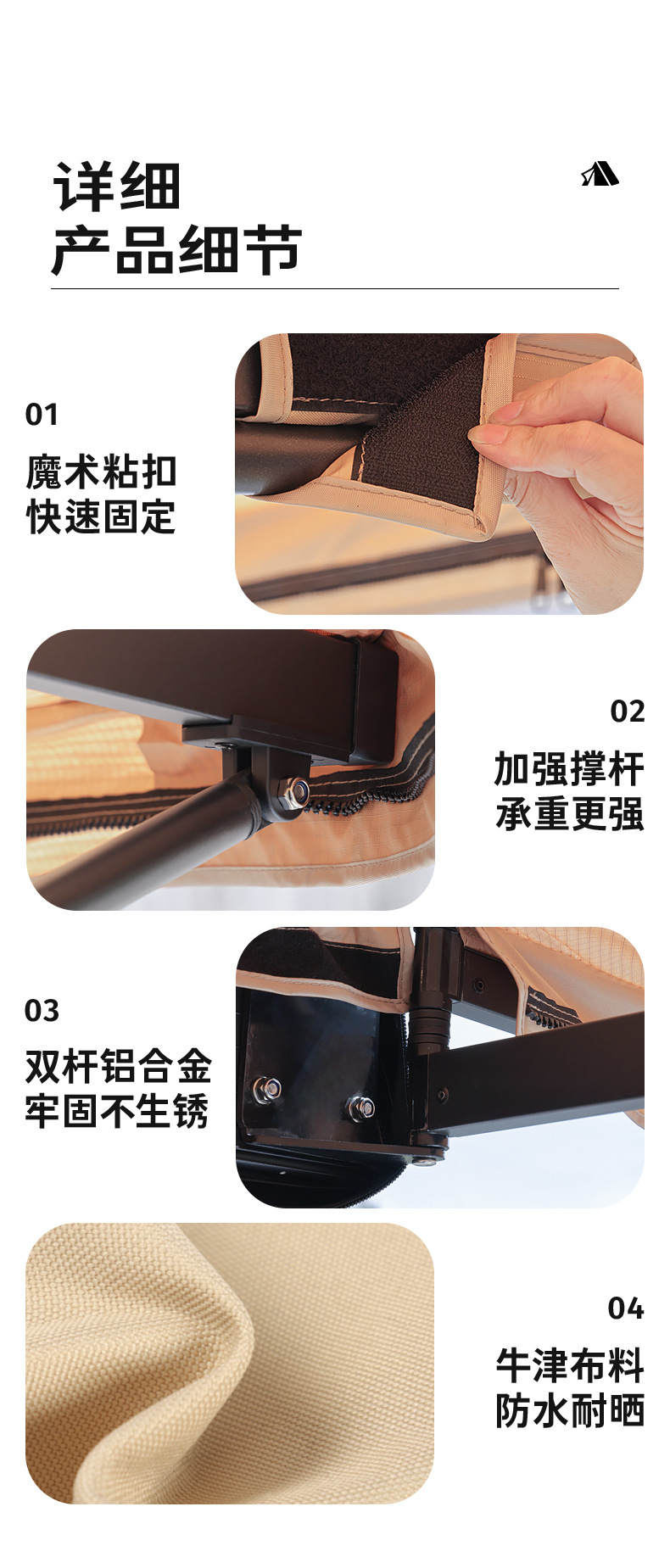 详细
产品细节

01
魔术粘扣
快速固定

02
加强撑杆
承重更强

03
双杆铝合金
牢固不生锈

04
牛津布料
防水耐晒