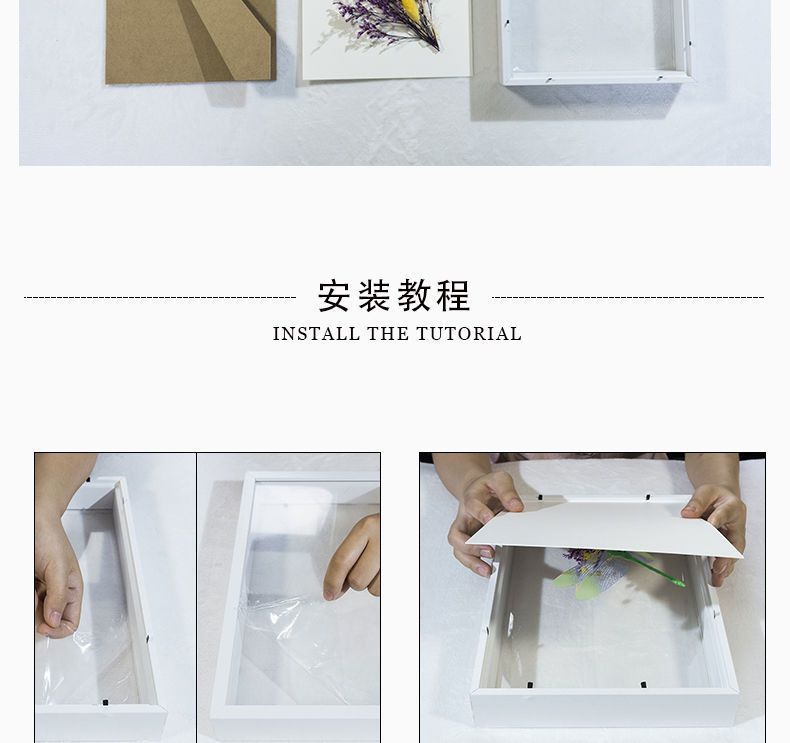 安装教程

INSTALL THE TUTORIAL