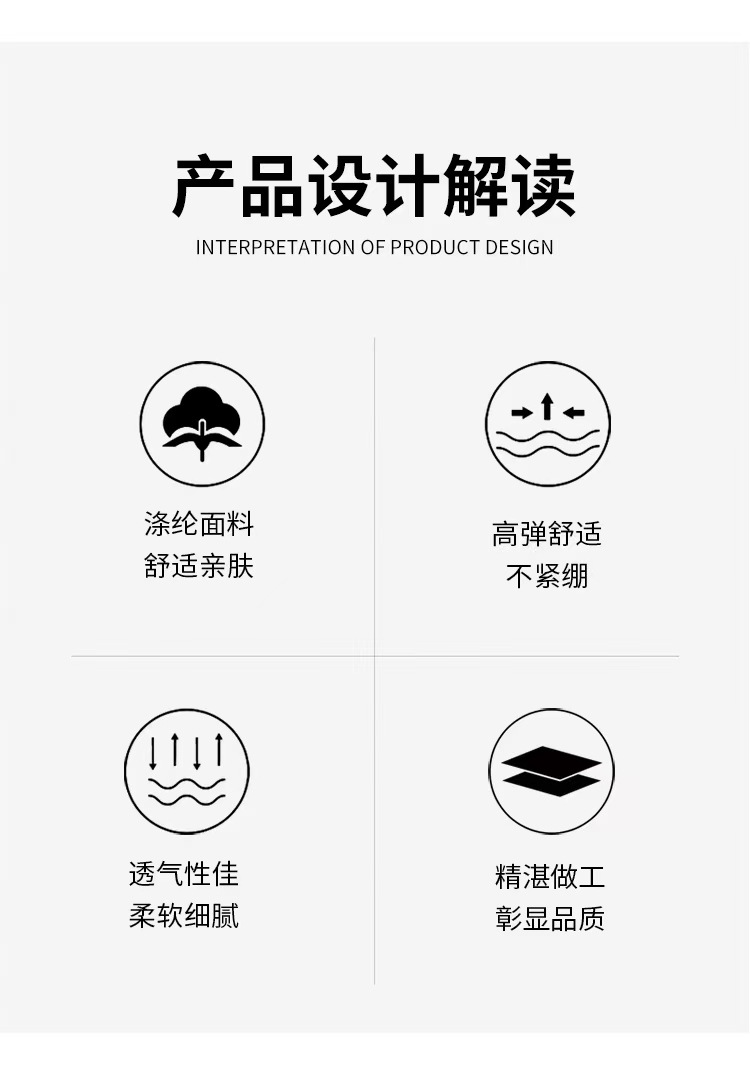 产品设计解读
INTERPRETATION OF PRODUCT DESIGN

涤纶面料
舒适亲肤

高弹舒适
不紧绷

透气性佳
柔软细腻

精湛做工
彰显品质