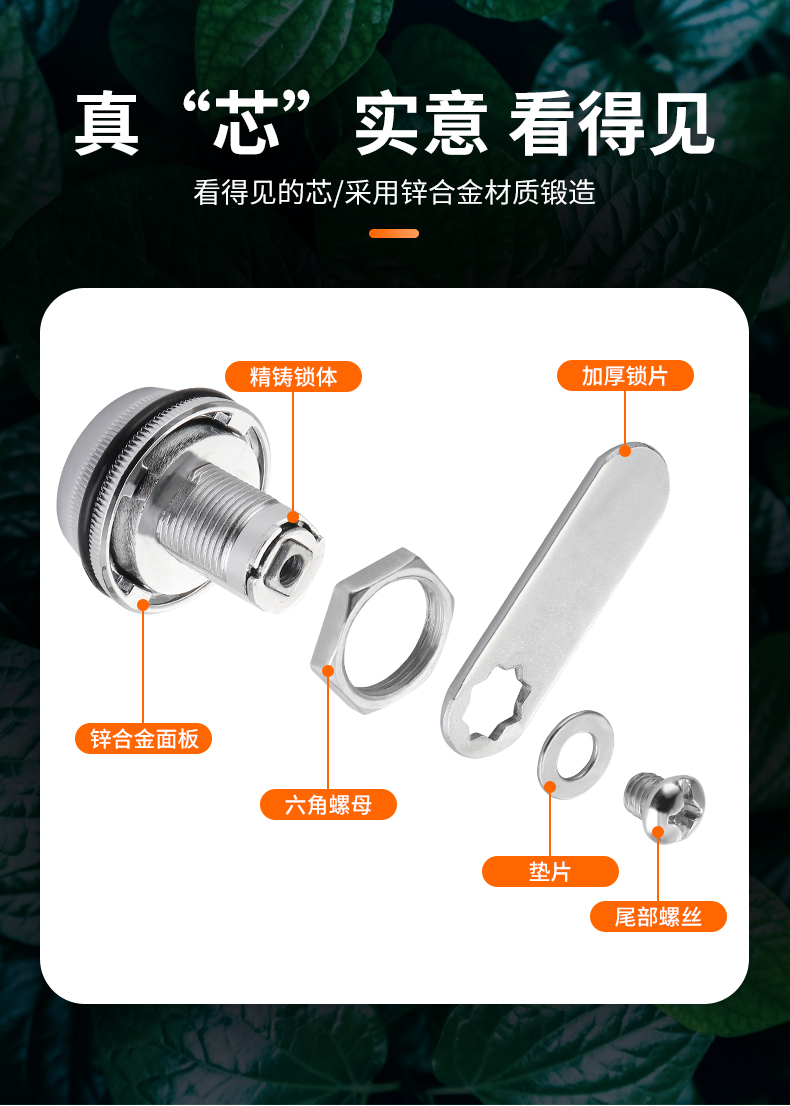 真“芯”实意 看得见

看得见的芯/采用锌合金材质锻造

精铸锁体

加厚锁片

锌合金面板

六角螺母

垫片

尾部螺丝