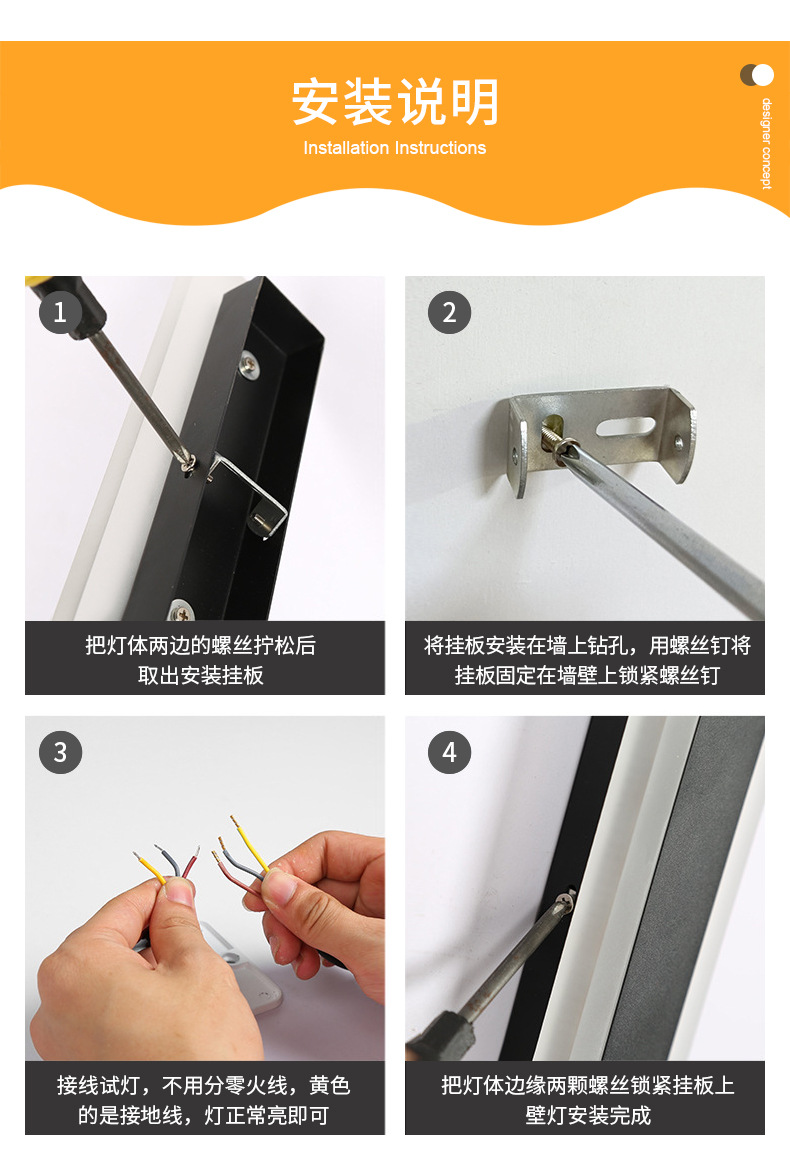 安装说明
Installation Instructions

designer concept

1

把灯体两边的螺丝拧松后取出安装挂板

2

将挂板安装在墙上钻孔，用螺丝钉将挂板固定在墙壁上锁紧螺丝钉

3

接线试灯，不用分零火线，黄色的是接地线，灯正常亮即可

4

把灯体边缘两颗螺丝锁紧挂板上壁灯安装完成