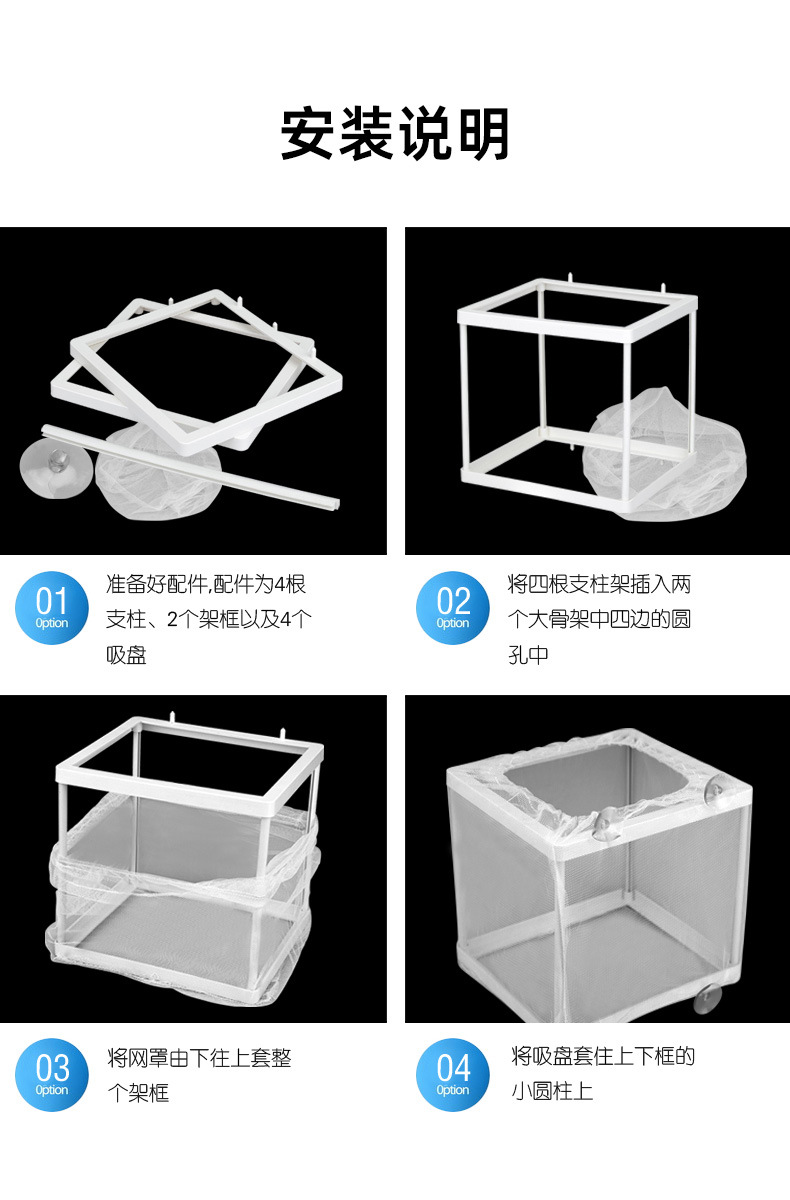 安装说明

01
Option
准备好配件,配件为4根支柱、2个架框以及4个吸盘

02
Option
将四根支柱架插入两个大骨架中四边的圆孔中

03
Option
将网罩由下往上套整个架框

04
Option
将吸盘套住上下框的小圆柱上