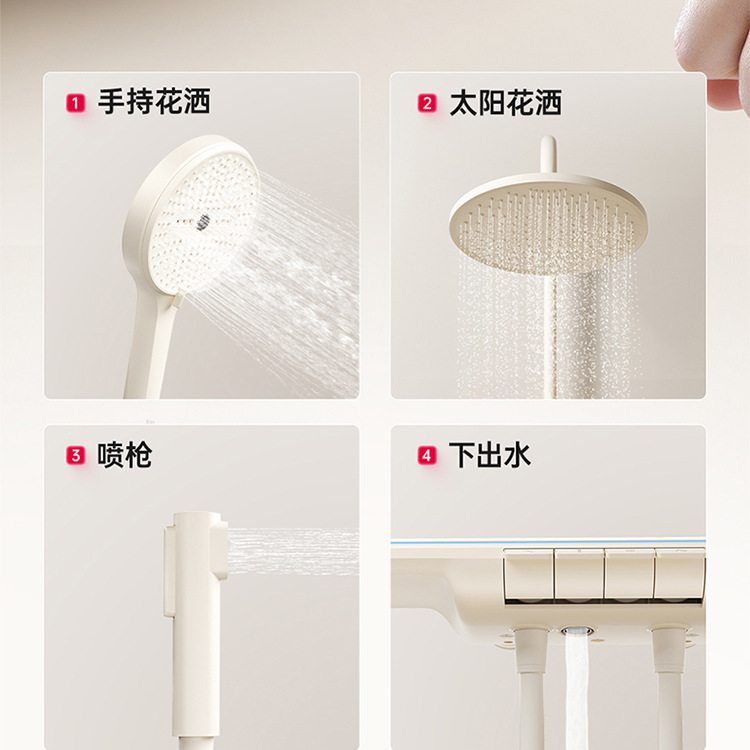 1 手持花洒

2 太阳花洒

3 喷枪

4 下出水