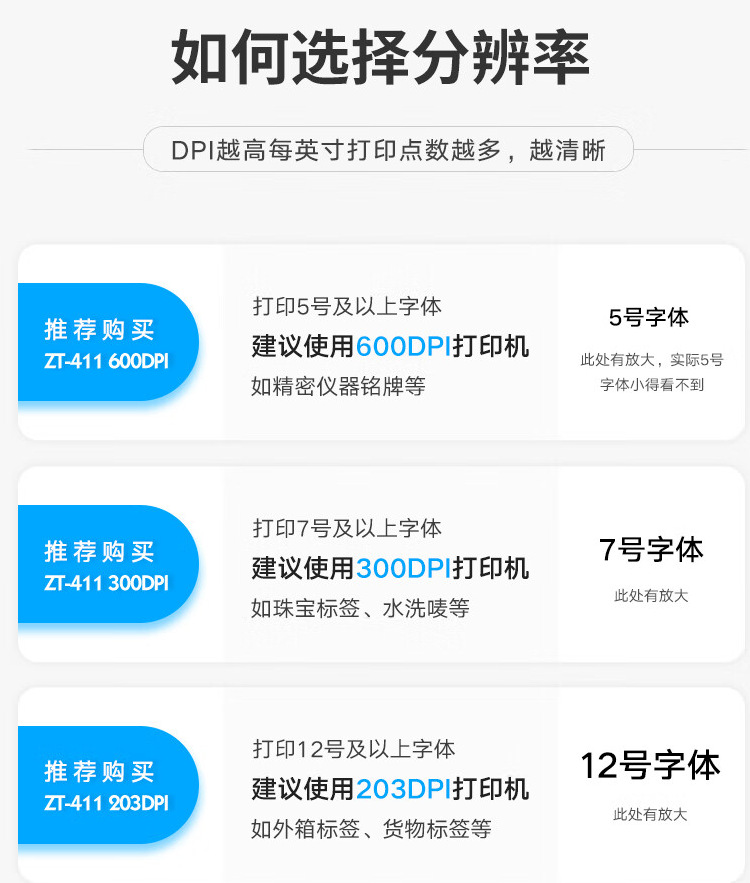 如何选择分辨率

DPI越高每英寸打印点数越多，越清晰

推荐购买
ZT-411 600DPI

打印5号及以上字体
建议使用600DPI打印机
如精密仪器铭牌等

5号字体
此处有放大，实际5号字体小得看不到

推荐购买
ZT-411 300DPI

打印7号及以上字体
建议使用300DPI打印机
如珠宝标签、水洗唛等

7号字体
此处有放大

推荐购买
ZT-411 203DPI

打印12号及以上字体
建议使用203DPI打印机
如外箱标签、货物标签等

12号字体
此处有放大