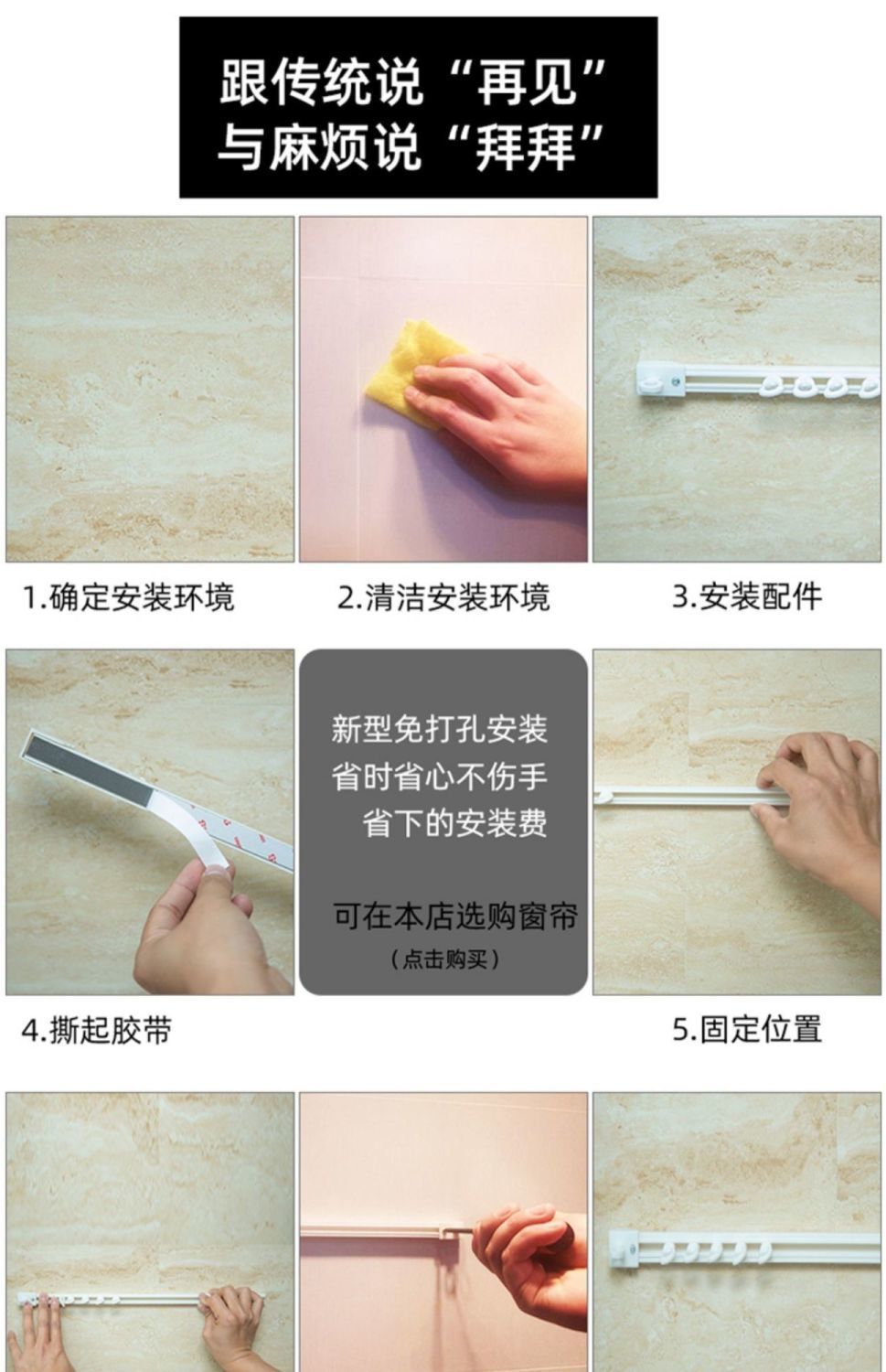 跟传统说“再见”
与麻烦说“拜拜”

1.确定安装环境

2.清洁安装环境

3.安装配件

新型免打孔安装
省时省心不伤手
省下的安装费

可在本店选购窗帘
（点击购买）

4.撕起胶带

5.固定位置