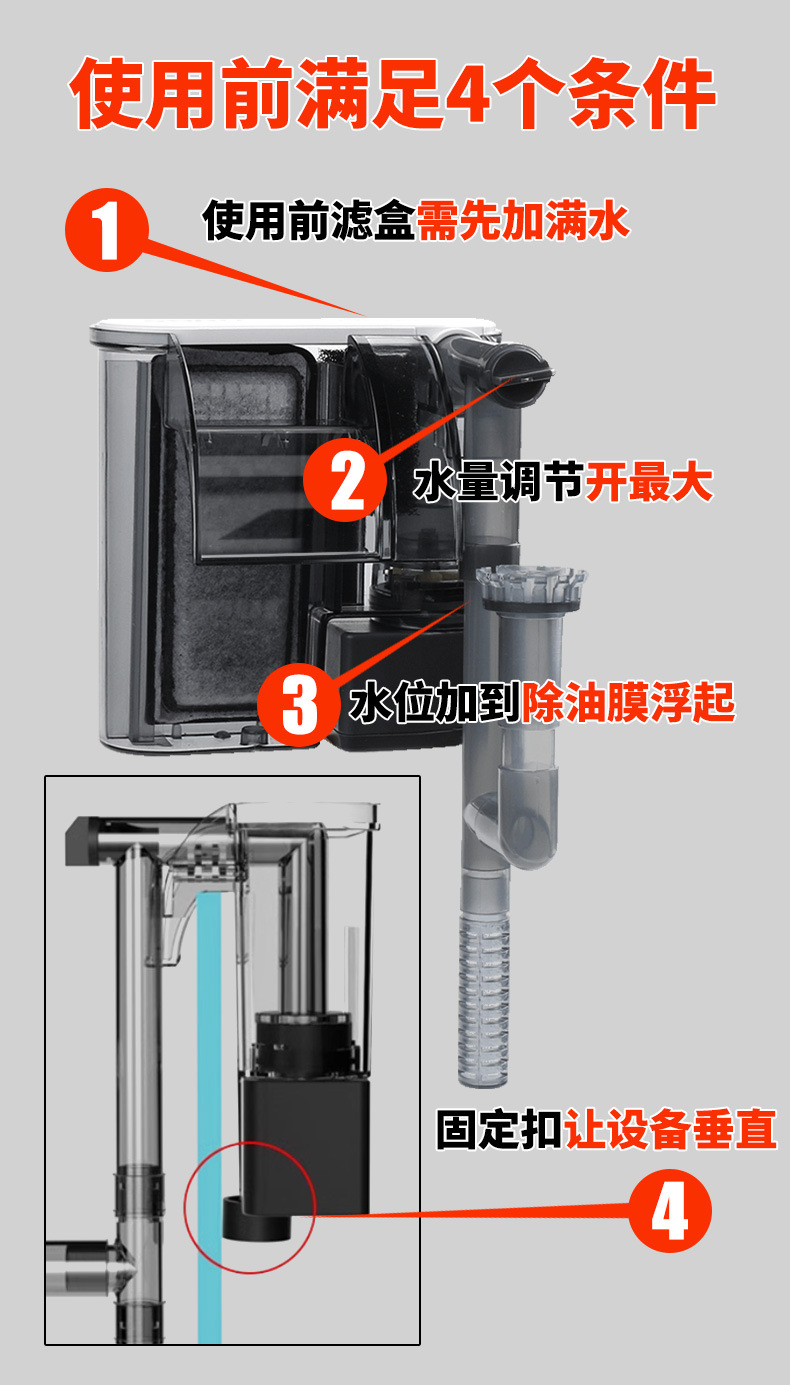 使用前满足4个条件

1 使用前滤盒需先加满水

2 水量调节开最大

3 水位加到除油膜浮起

固定扣让设备垂直

4