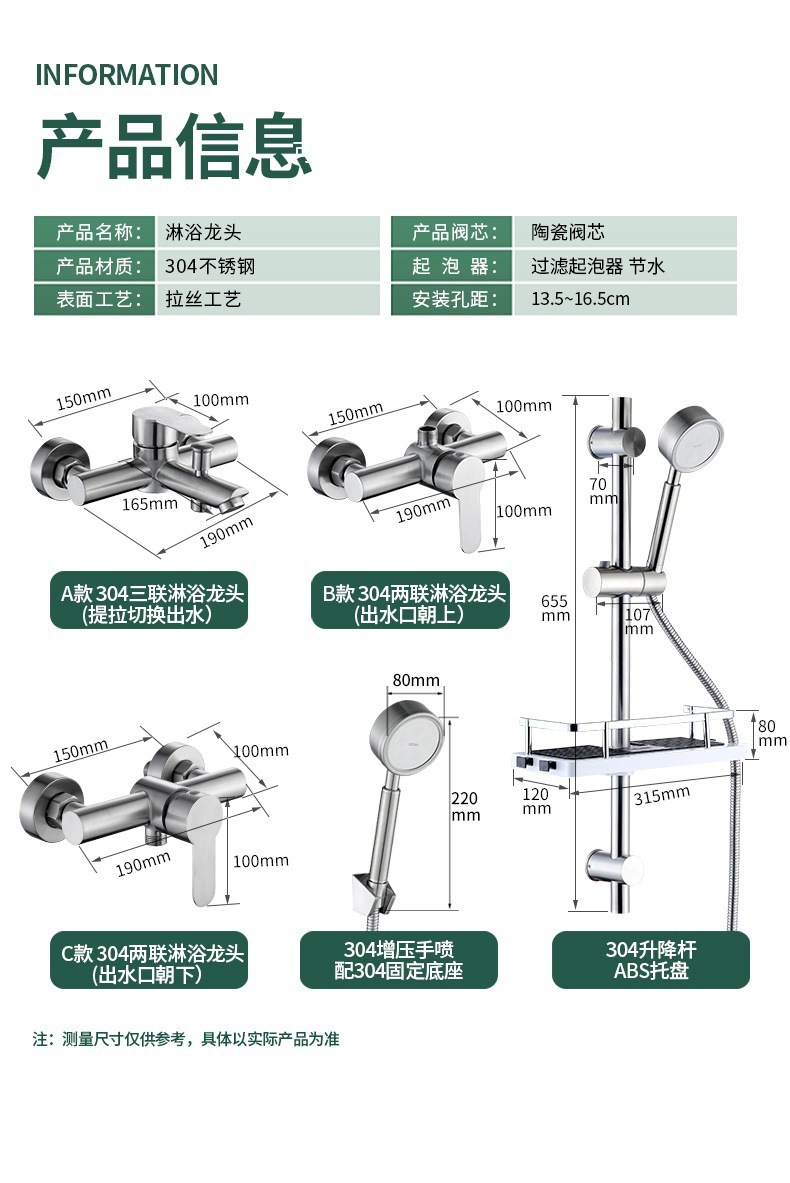 INFORMATION

产品信息

| 产品名称: | 淋浴龙头 | 产品阀芯: | 陶瓷阀芯 |
|---|---|---|---|
| 产品材质: | 304不锈钢 | 起 泡 器: | 过滤起泡器 节水 |
| 表面工艺: | 拉丝工艺 | 安装孔距: | 13.5~16.5cm |

150mm
100mm
165mm
190mm

A款 304三联淋浴龙头
(提拉切换出水)

150mm
100mm
190mm
100mm

B款 304两联淋浴龙头
(出水口朝上)

70 mm
655 mm
107 mm
80 mm
120 mm
315mm

150mm
100mm
190mm
100mm

C款 304两联淋浴龙头
(出水口朝下)

80mm
220 mm

304增压手喷
配304固定底座

304升降杆
ABS托盘

注：测量尺寸仅供参考，具体以实际产品为准