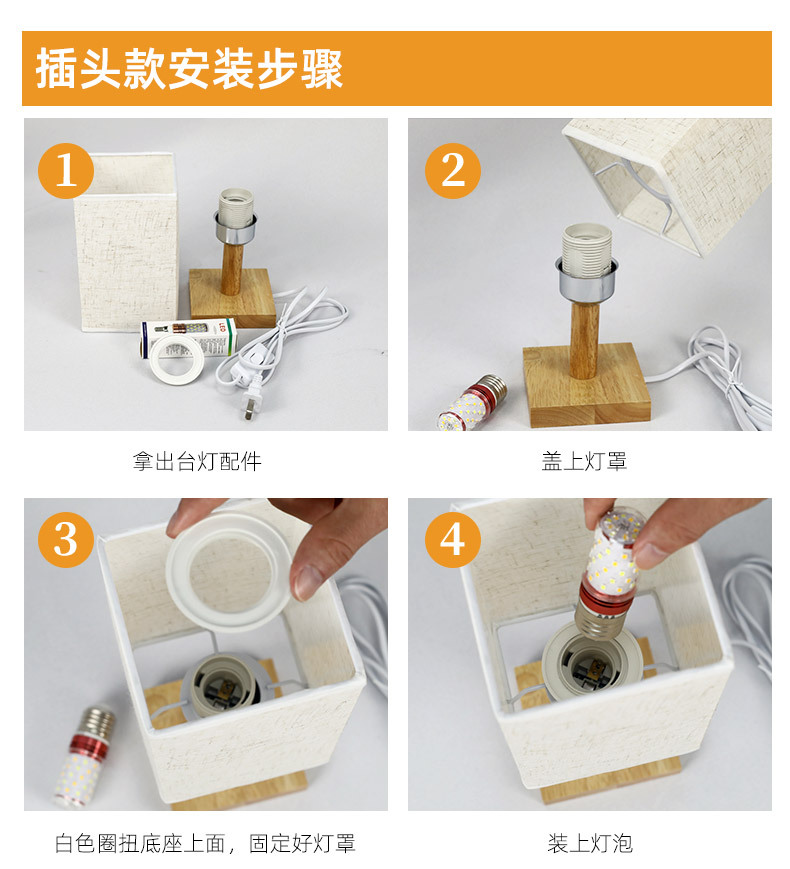 插头款安装步骤

1

拿出台灯配件

2

盖上灯罩

3

白色圈扭底座上面，固定好灯罩

4

装上灯泡