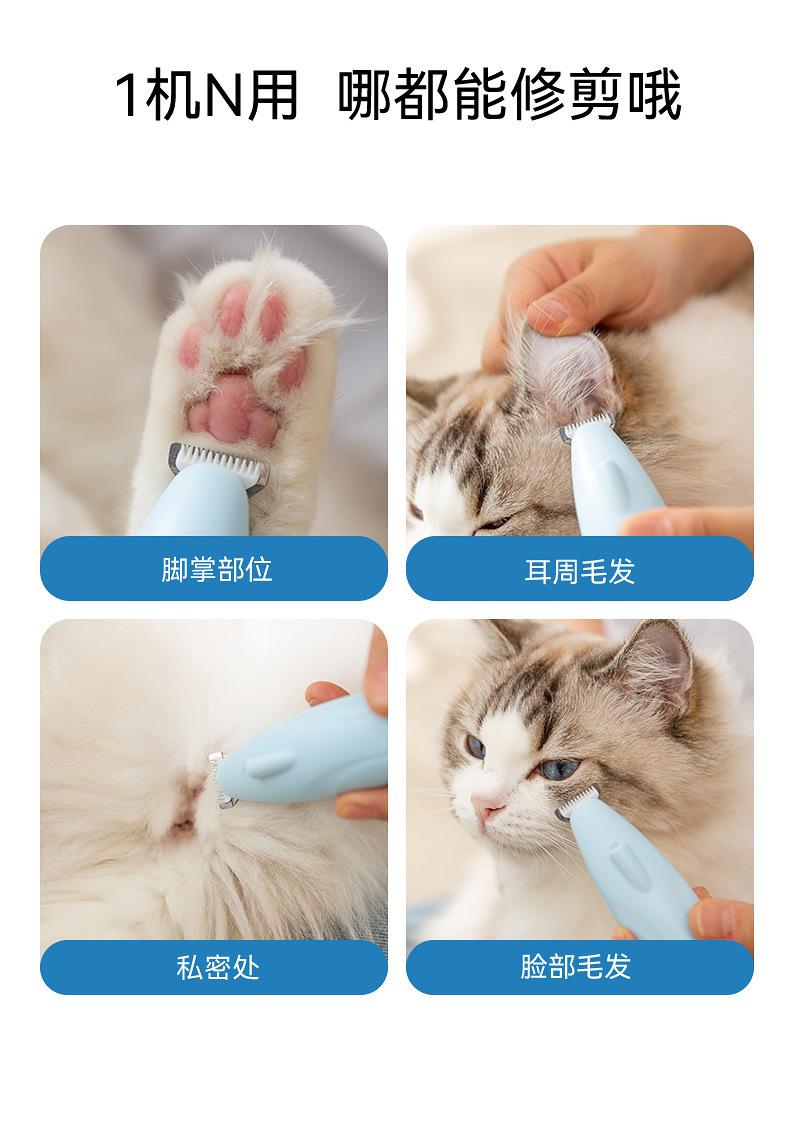 1机N用 哪都能修剪哦

脚掌部位

耳周毛发

私密处

脸部毛发