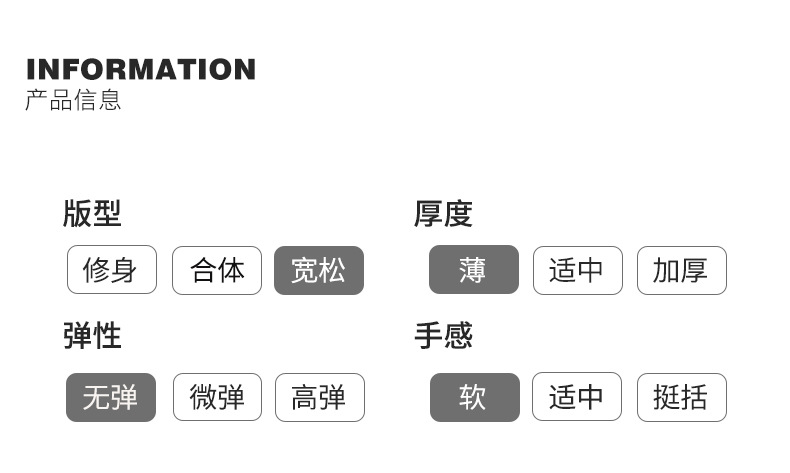 INFORMATION
产品信息

版型
修身 合体 宽松

弹性
无弹 微弹 高弹

厚度
薄 适中 加厚

手感
软 适中 挺括