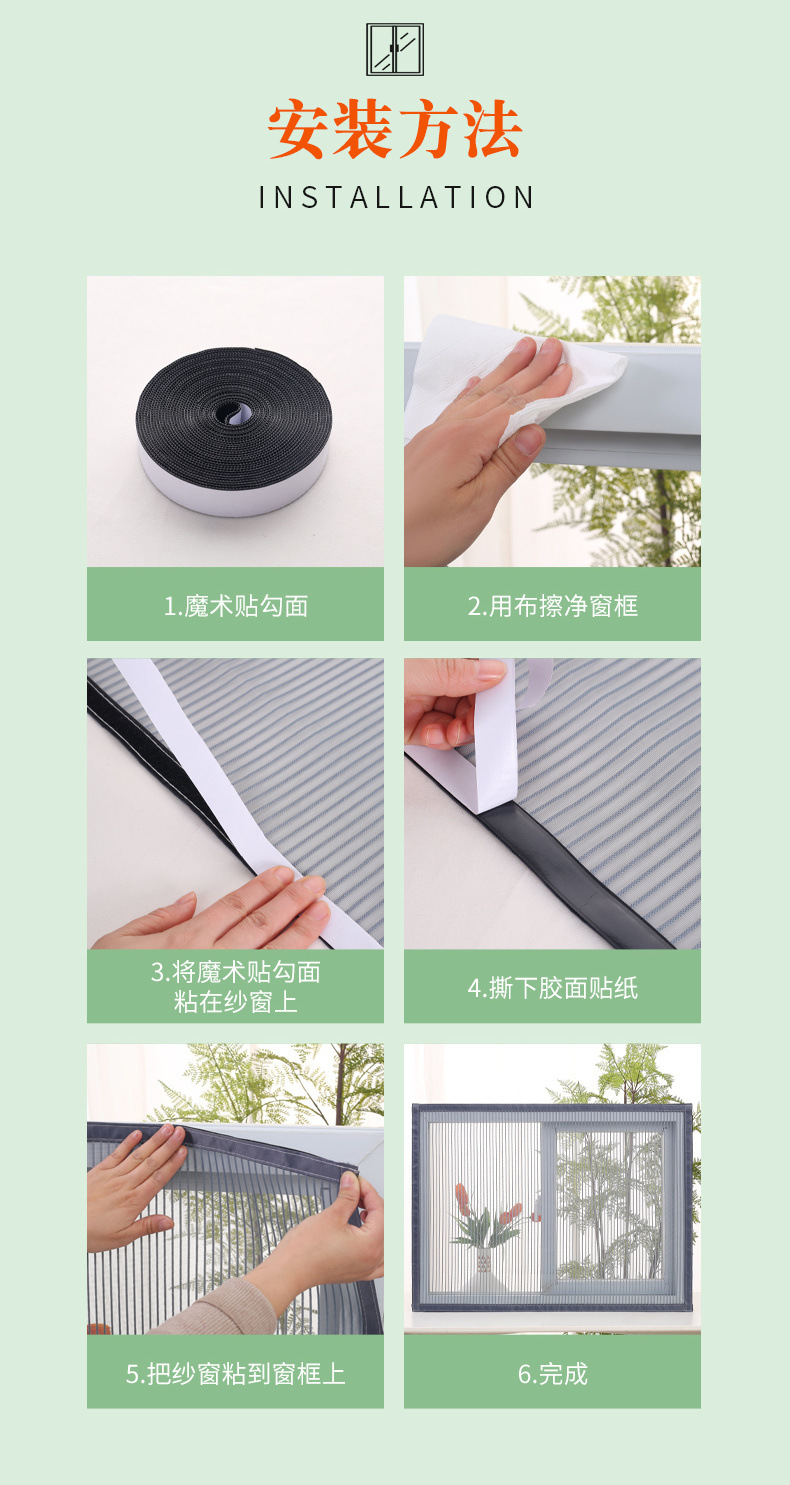 安装方法
INSTALLATION

1.魔术贴勾面

2.用布擦净窗框

3.将魔术贴勾面粘在纱窗上

4.撕下胶面贴纸

5.把纱窗粘到窗框上

6.完成