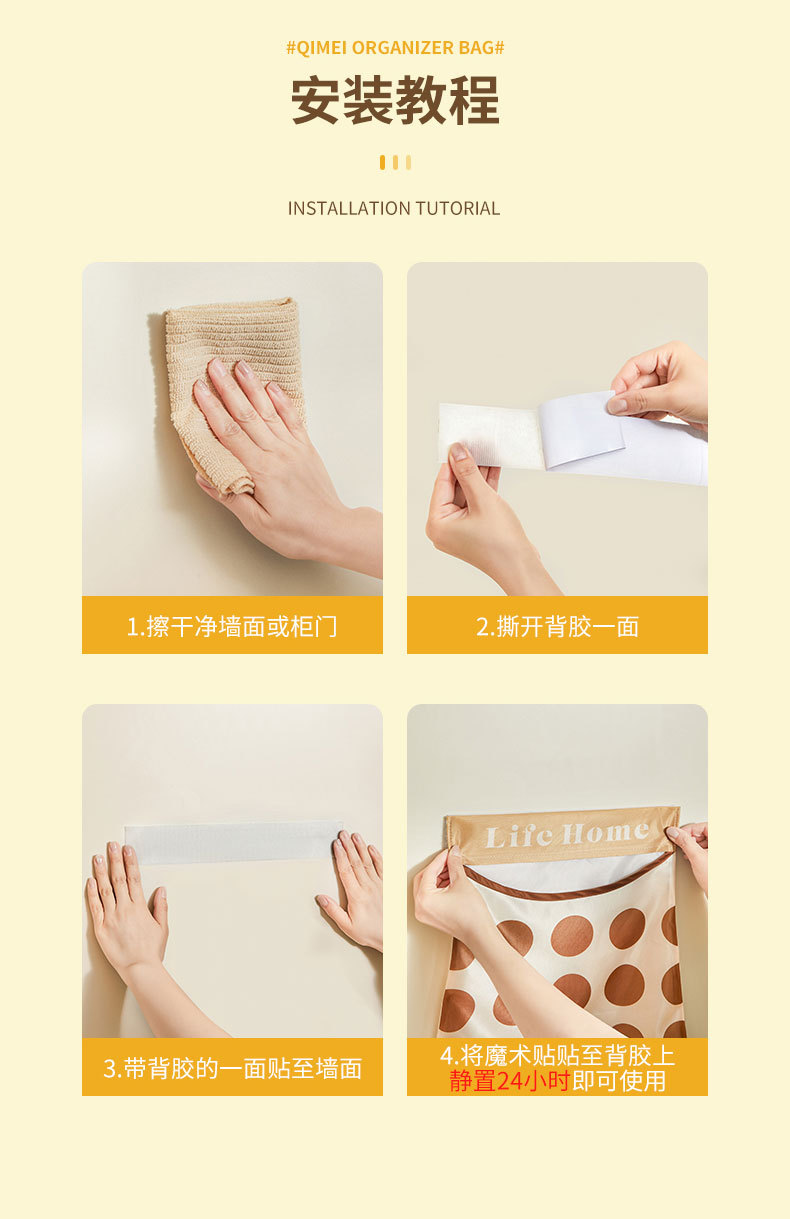 #QIMEI ORGANIZER BAG#

安装教程

INSTALLATION TUTORIAL

1.擦干净墙面或柜门

2.撕开背胶一面

3.带背胶的一面贴至墙面

Life Home

4.将魔术贴贴至背胶上
静置24小时即可使用