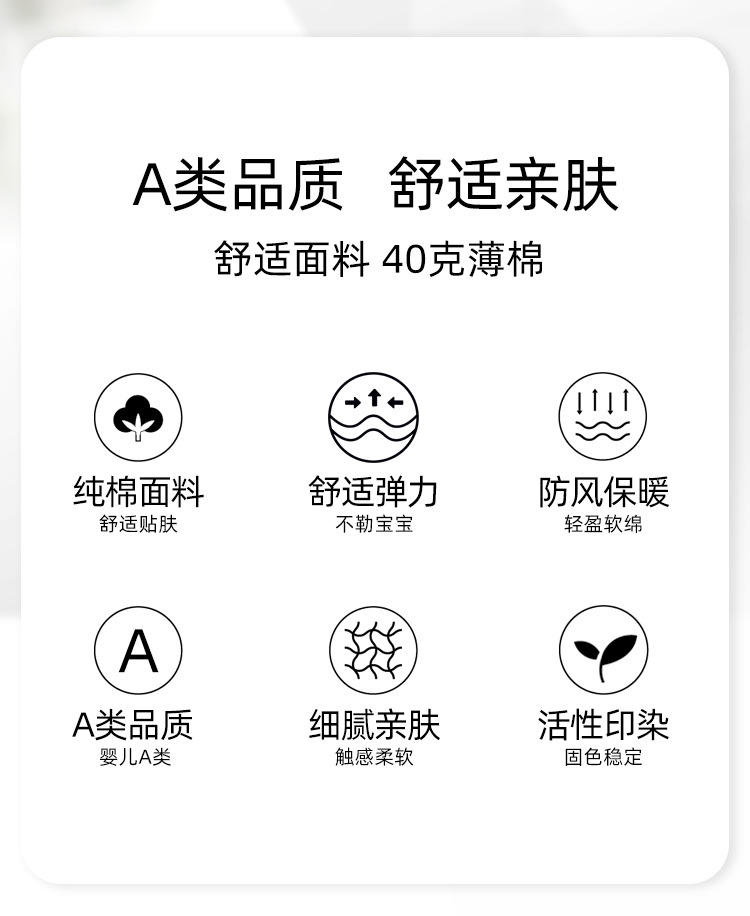 A类品质 舒适亲肤

舒适面料 40克薄棉

纯棉面料
舒适贴肤

舒适弹力
不勒宝宝

防风保暖
轻盈软绵

A

A类品质
婴儿A类

细腻亲肤
触感柔软

活性印染
固色稳定