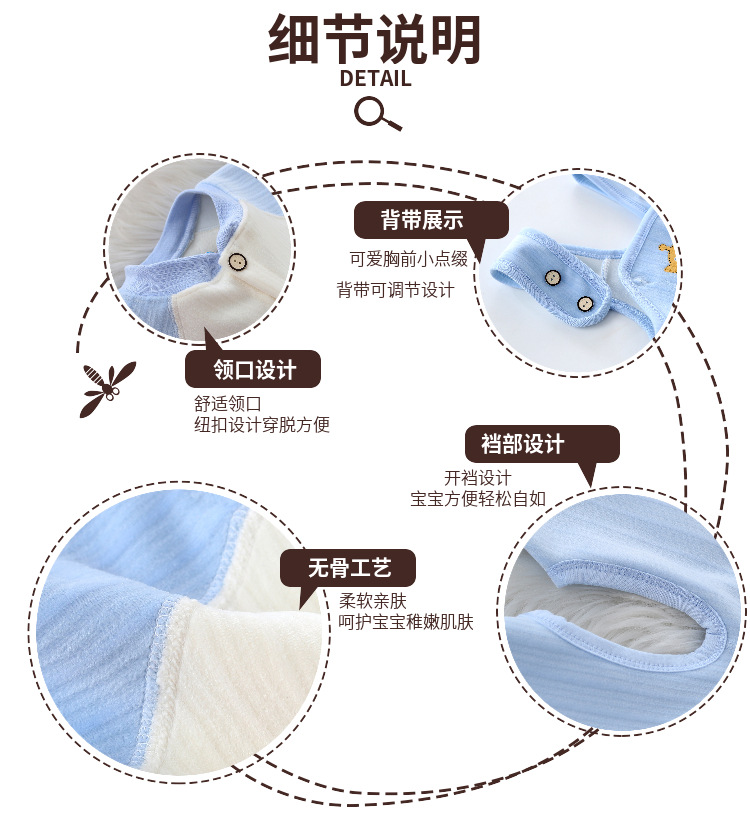 细节说明
DETAIL

背带展示
可爱胸前小点缀
背带可调节设计

领口设计
舒适领口
纽扣设计穿脱方便

裆部设计
开裆设计
宝宝方便轻松自如

无骨工艺
柔软亲肤
呵护宝宝稚嫩肌肤