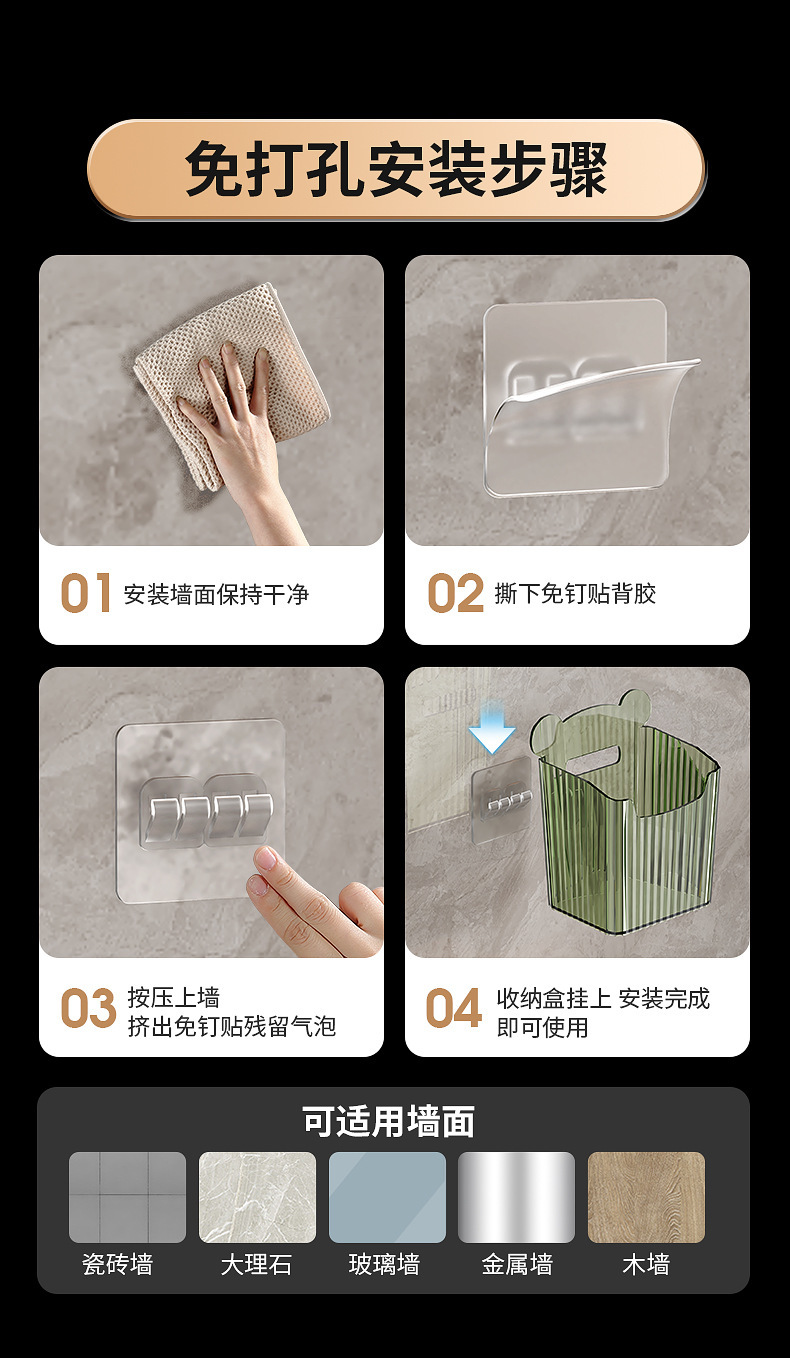 免打孔安装步骤

01 安装墙面保持干净

02 撕下免钉贴背胶

03 按压上墙
挤出免钉贴残留气泡

04 收纳盒挂上 安装完成
即可使用

可适用墙面

瓷砖墙 大理石 玻璃墙 金属墙 木墙