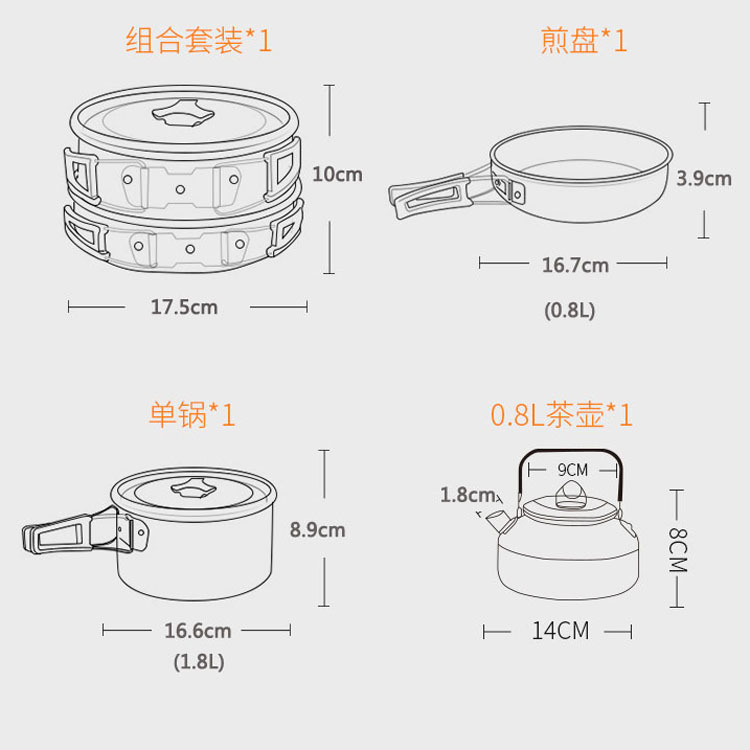 组合套装*1

10cm

17.5cm

煎盘*1

3.9cm

16.7cm

(0.8L)

单锅*1

8.9cm

16.6cm

(1.8L)

0.8L茶壶*1

9CM

1.8cm

8CM

14CM