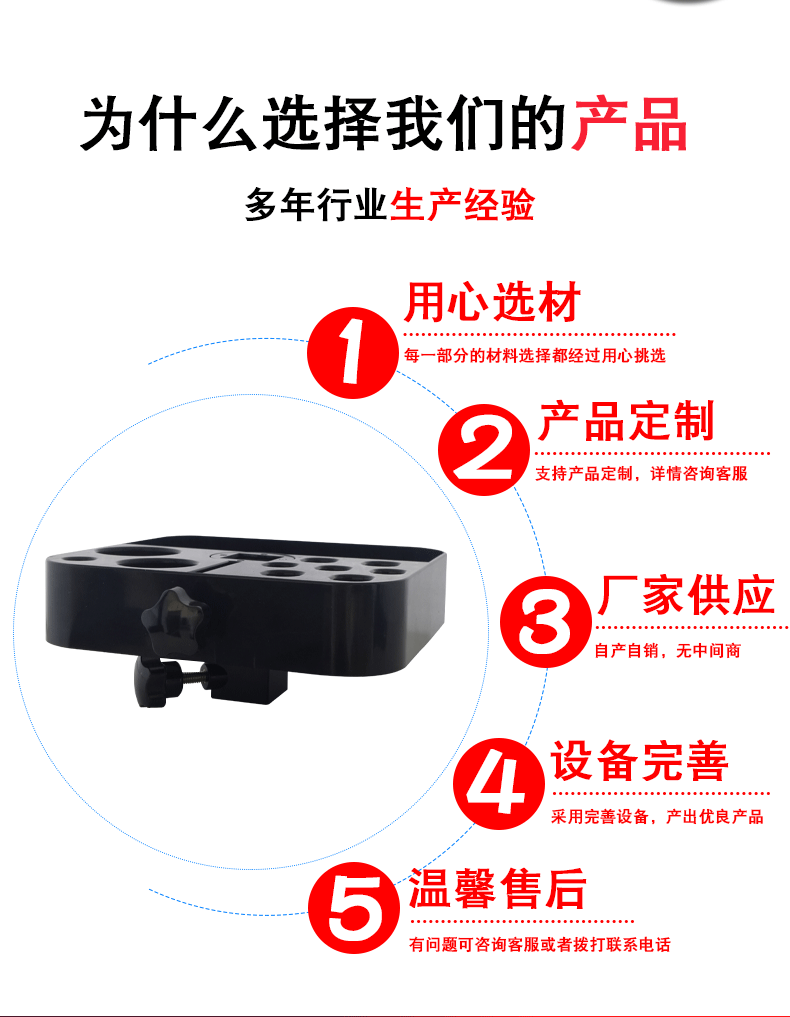 为什么选择我们的产品

多年行业生产经验

1
用心选材
每一部分的材料选择都经过用心挑选

2
产品定制
支持产品定制，详情咨询客服

3
厂家供应
自产自销，无中间商

4
设备完善
采用完善设备，产出优良产品

5
温馨售后
有问题可咨询客服或者拨打联系电话