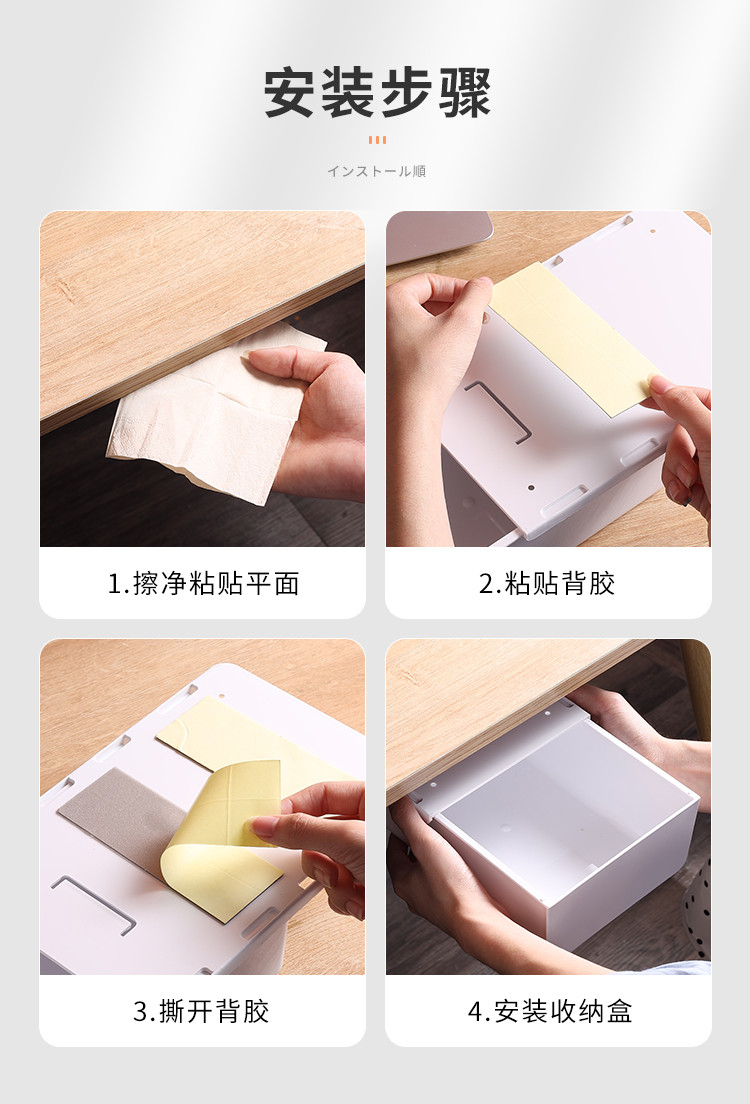 安装步骤

インストール順

1.擦净粘贴平面

2.粘贴背胶

3.撕开背胶

4.安装收纳盒