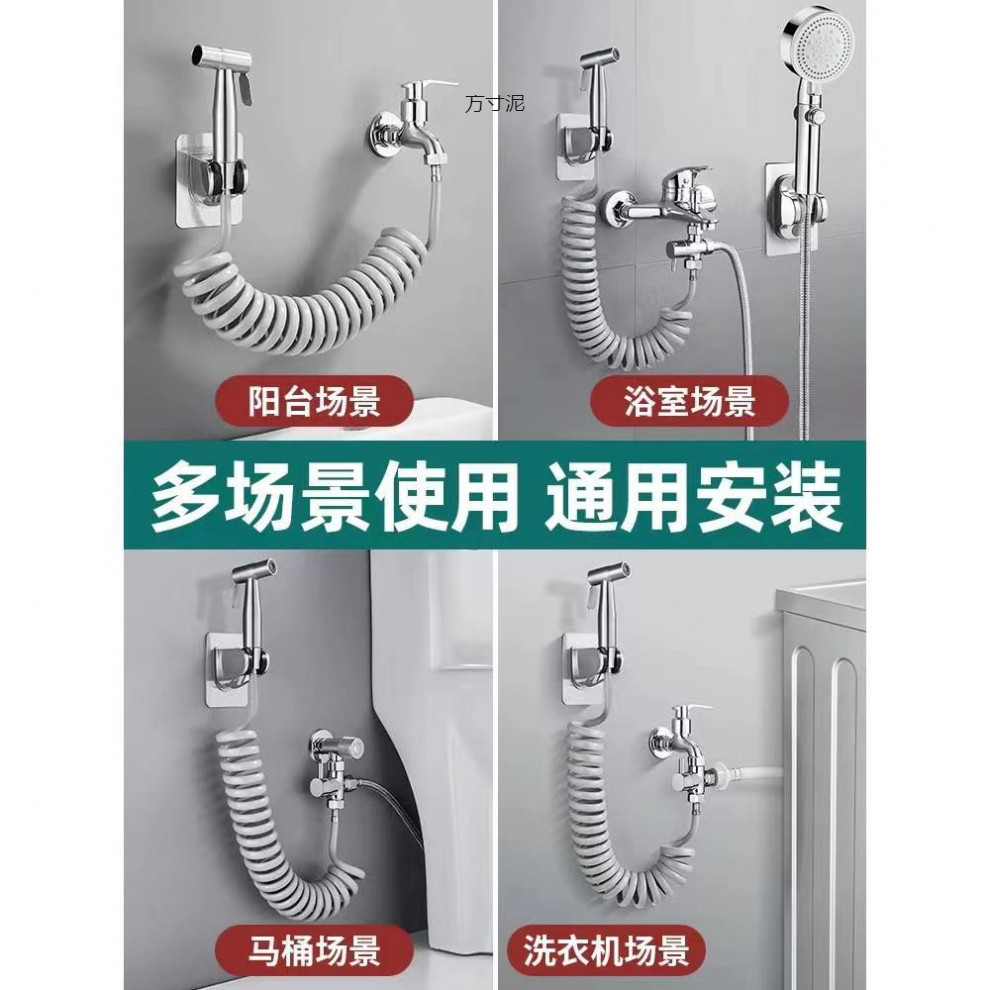 方寸泥

阳台场景

浴室场景

多场景使用 通用安装

马桶场景

洗衣机场景