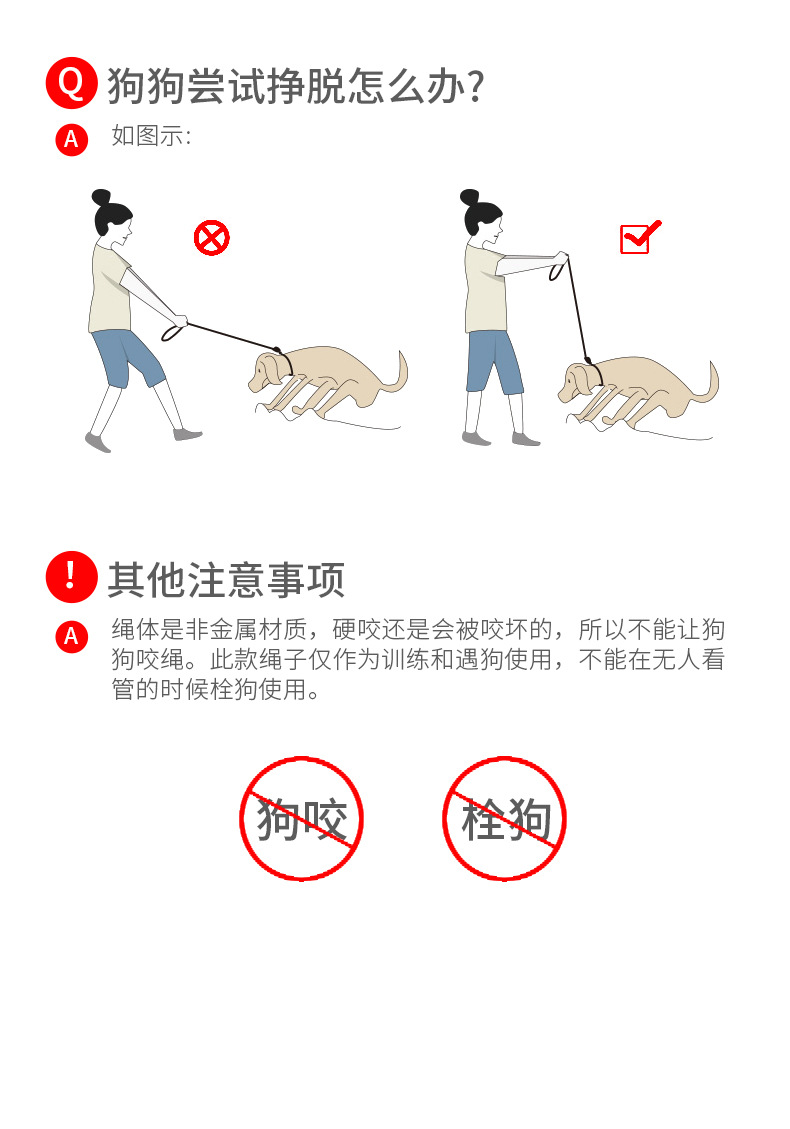 Q 狗狗尝试挣脱怎么办?

A 如图示:

! 其他注意事项

A 绳体是非金属材质，硬咬还是会被咬坏的，所以不能让狗狗咬绳。此款绳子仅作为训练和遇狗使用，不能在无人看管的时候栓狗使用。

狗咬 栓狗