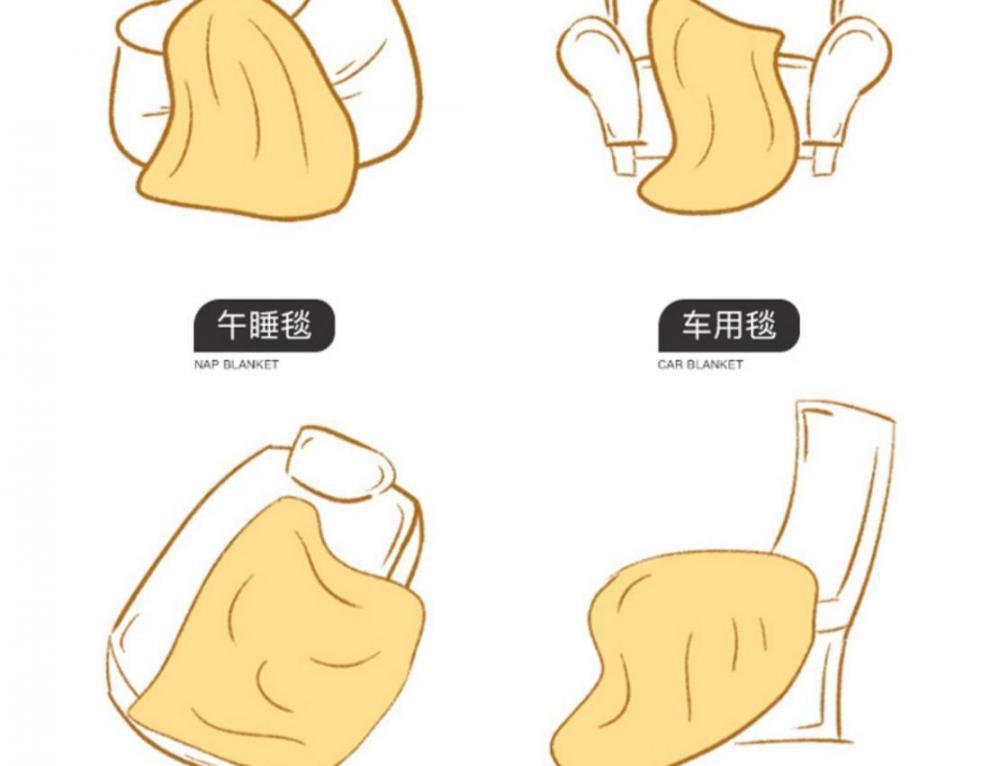 午睡毯
NAP BLANKET

车用毯
CAR BLANKET